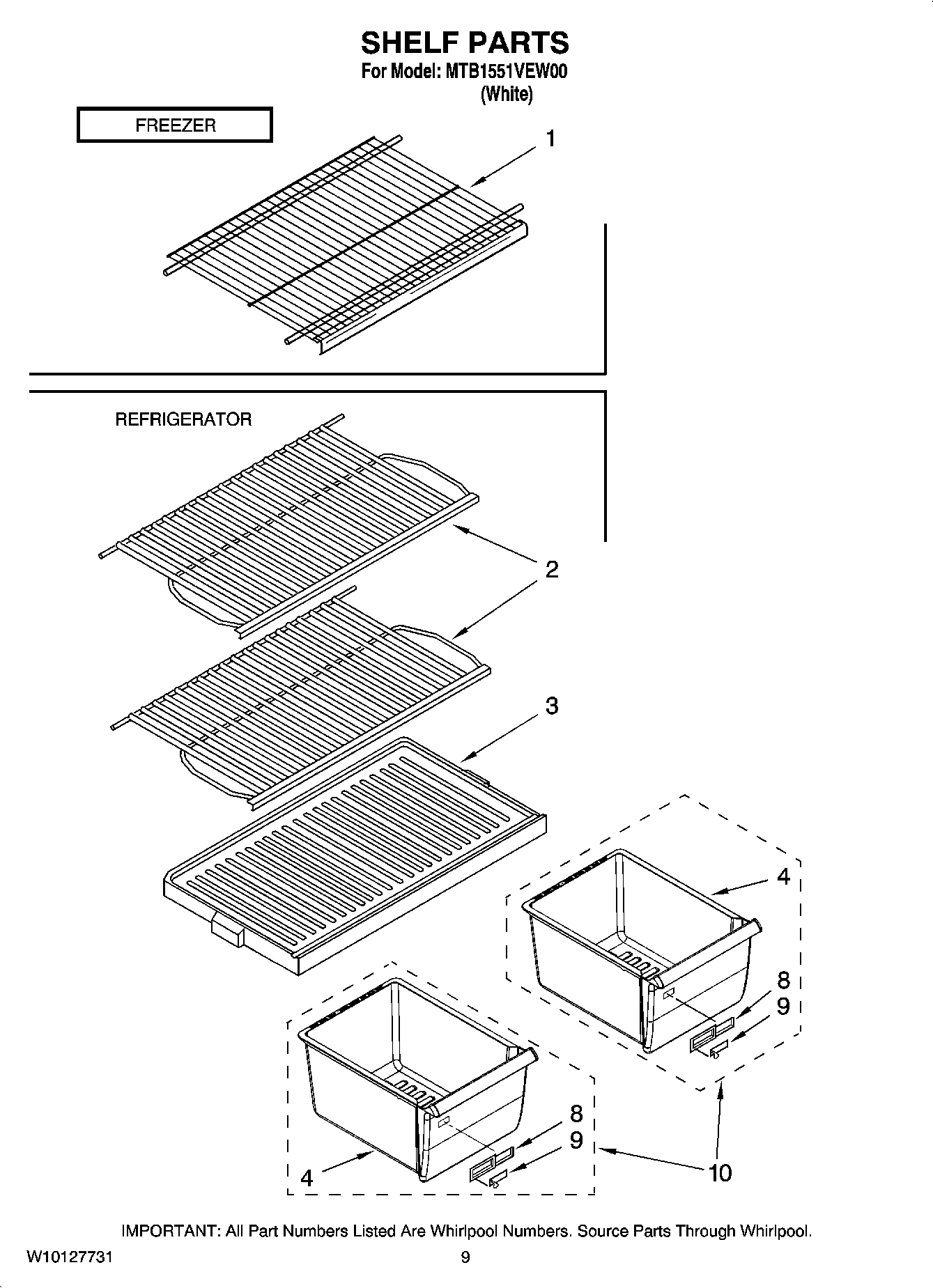 SHELF PARTS
For Model: MTB1551VEW00
(White)

FREEZER

1

REFRIGERATOR

2

3

4

8
9

8
9

4

10

IMPORTANT: All Part Numbers Listed Are Whirlpool Numbers. Source Parts Through Whirlpool.

W10127731

9