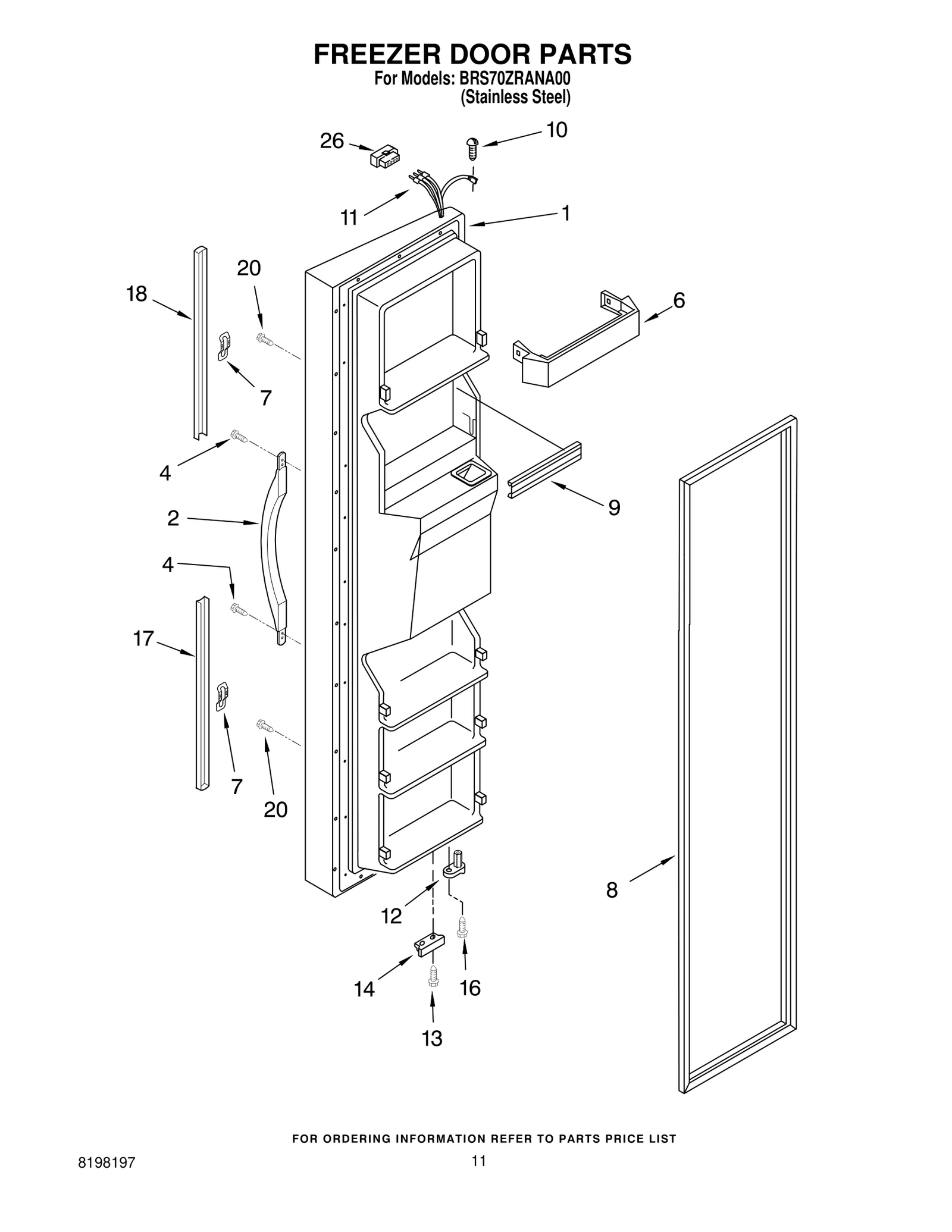 FREEZER DOOR PARTS
For Models: BRS70ZRANA00
(Stainless Steel)

26
10
11
1
20
18
6
7
4
9
2
4
17
7
20
8
12
14
16
13

FOR ORDERING INFORMATION REFER TO PARTS PRICE LIST

8198197
11