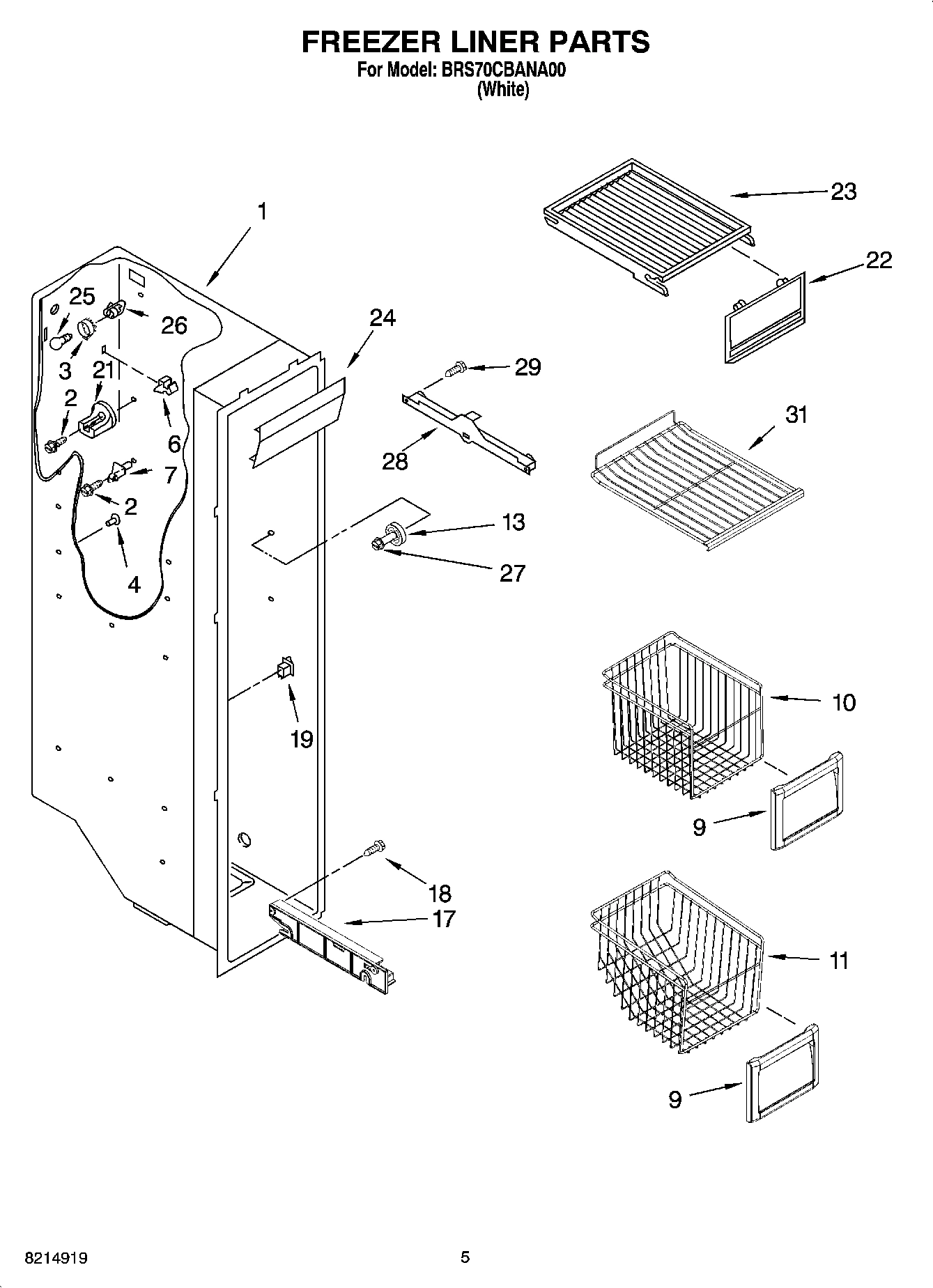 FREEZER LINER PARTS
For Model: BRS70CBANA00
(White)

1
25
26
3
21
2
6
7
2
4
24
29
28
13
27
19
18
17
23
22
31
10
9
11
9

8214919
5