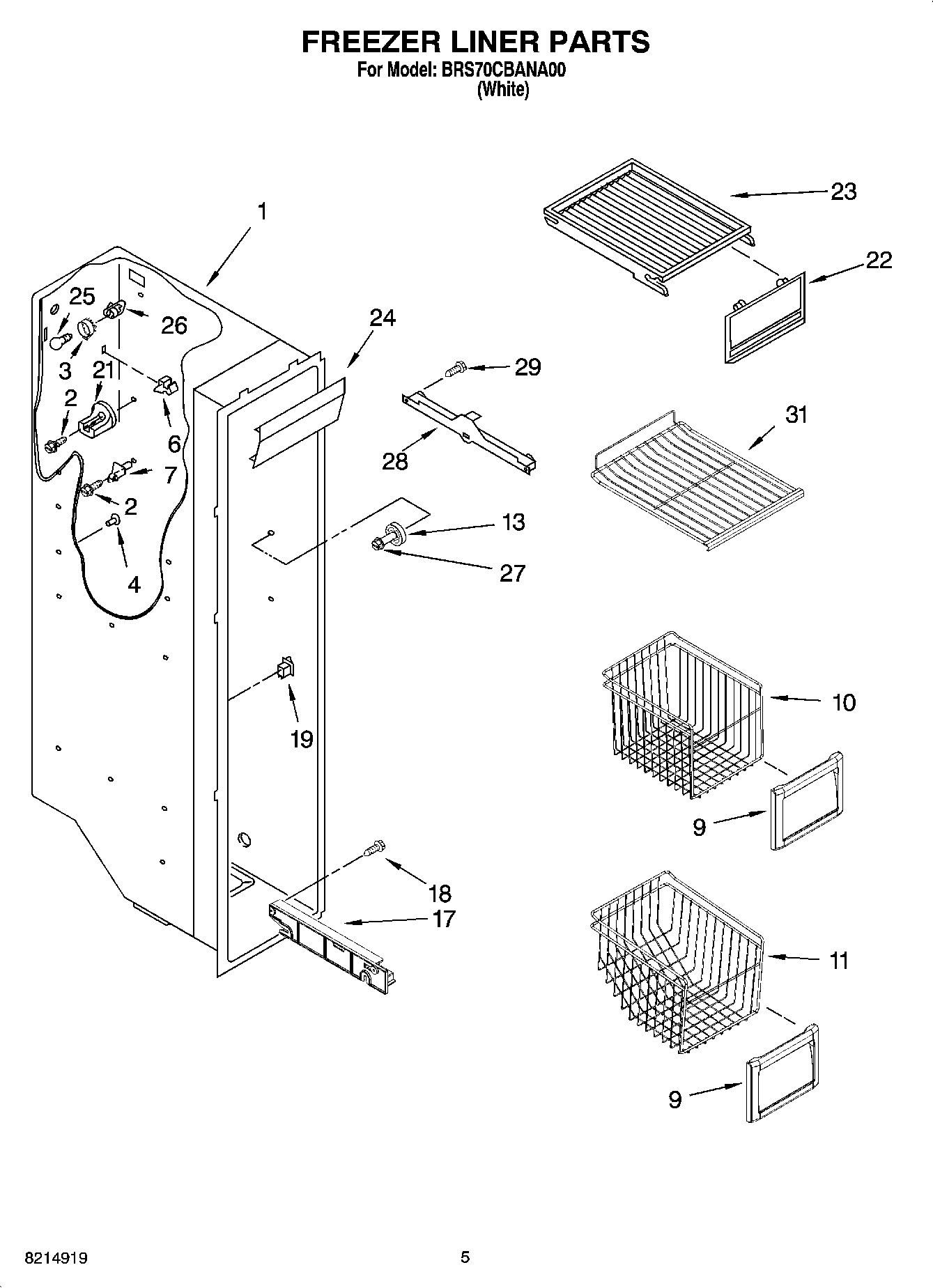 FREEZER LINER PARTS
For Model: BRS70CBANA00
(White)

1
25
26
3
21
2
6
7
2
4
24
29
28
13
27
19
18
17
23
22
31
10
9
11
9

8214919

5