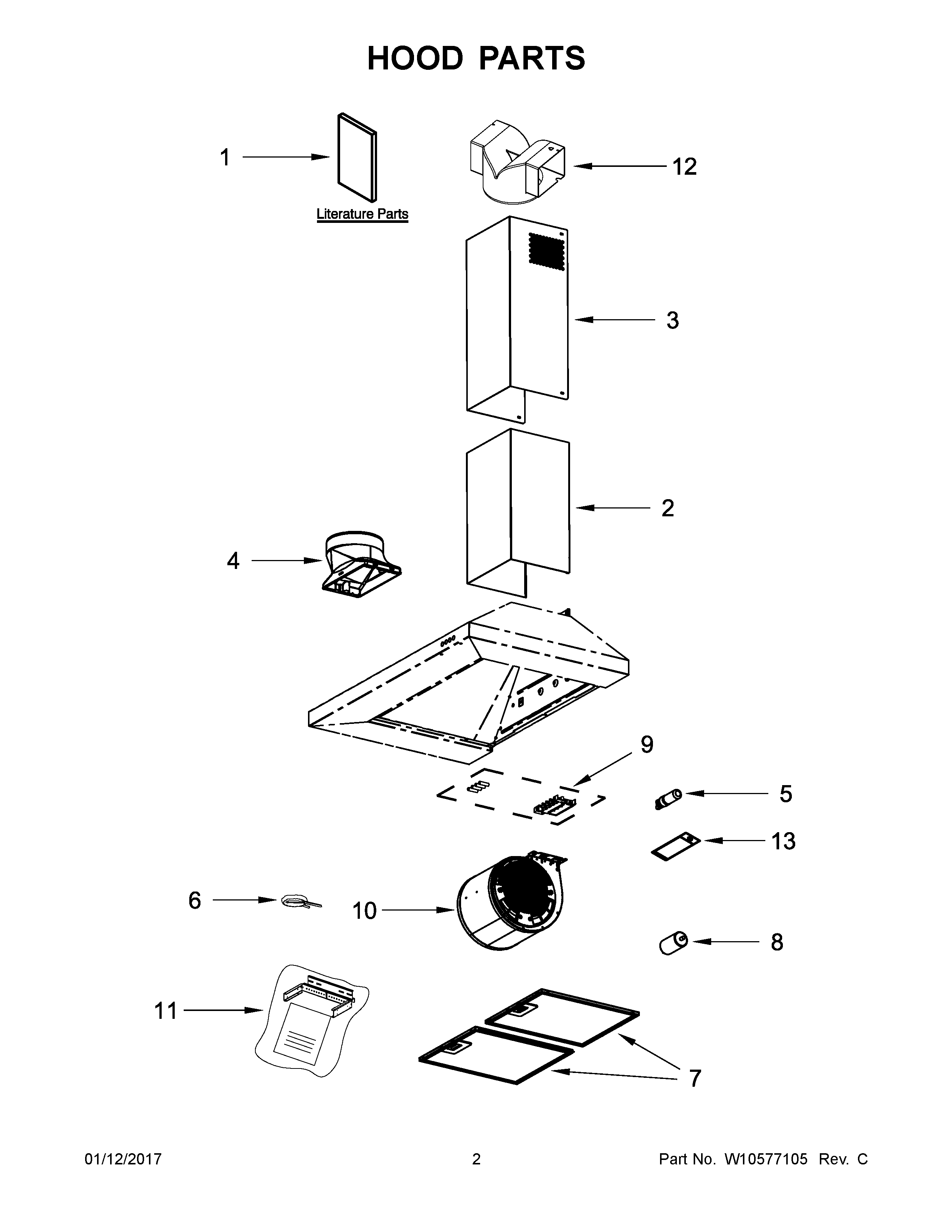 HOOD PARTS

1

Literature Parts

12

3

2

4

9

5

13

6

10

8

11

7

01/12/2017

2

Part No. W10577105 Rev. C