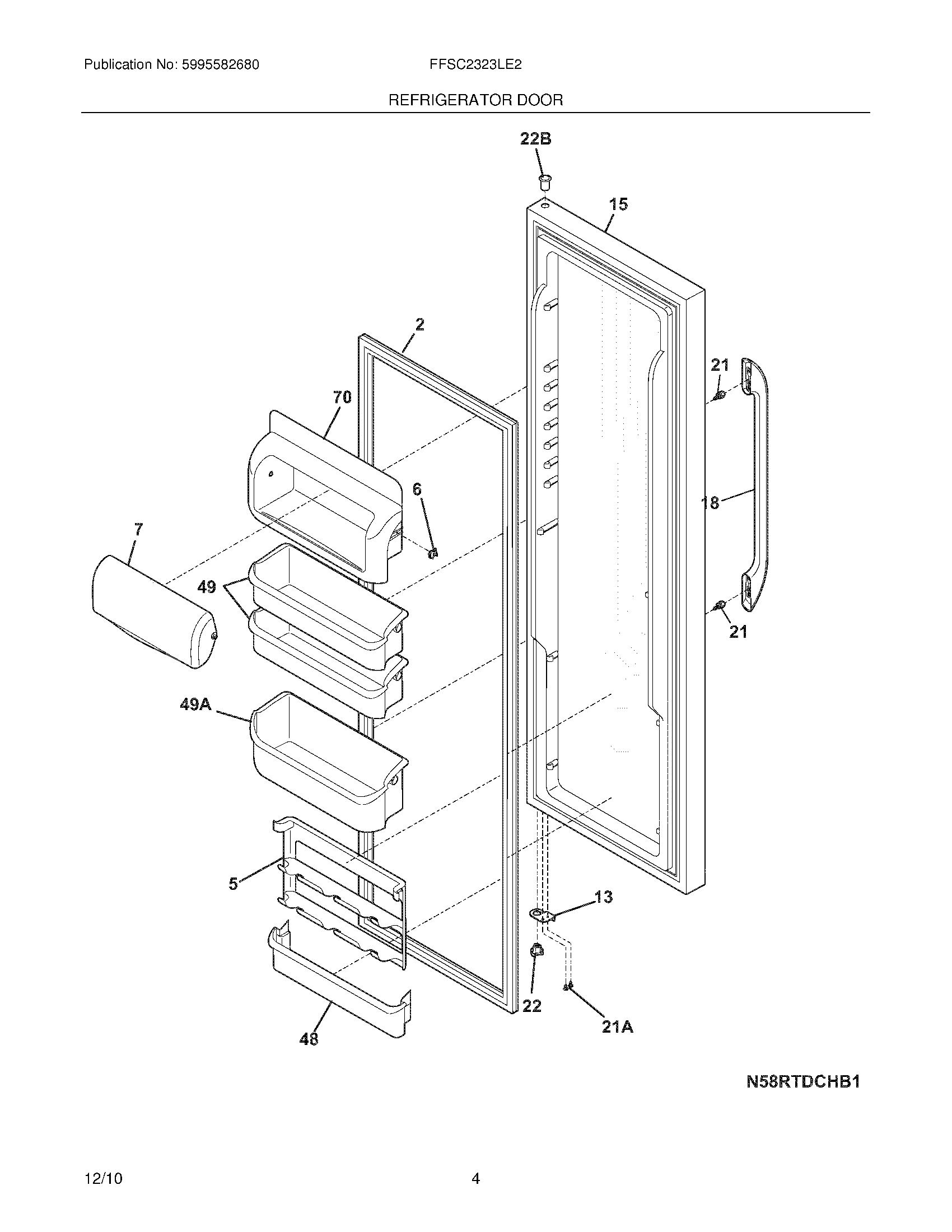 Publication No: 5995582680

FFSC2323LE2

REFRIGERATOR DOOR

22B

15

2

21

70

6

18

7

49

21

49A

5

13

22

21A

48

N58RTDCHB1

12/10

4