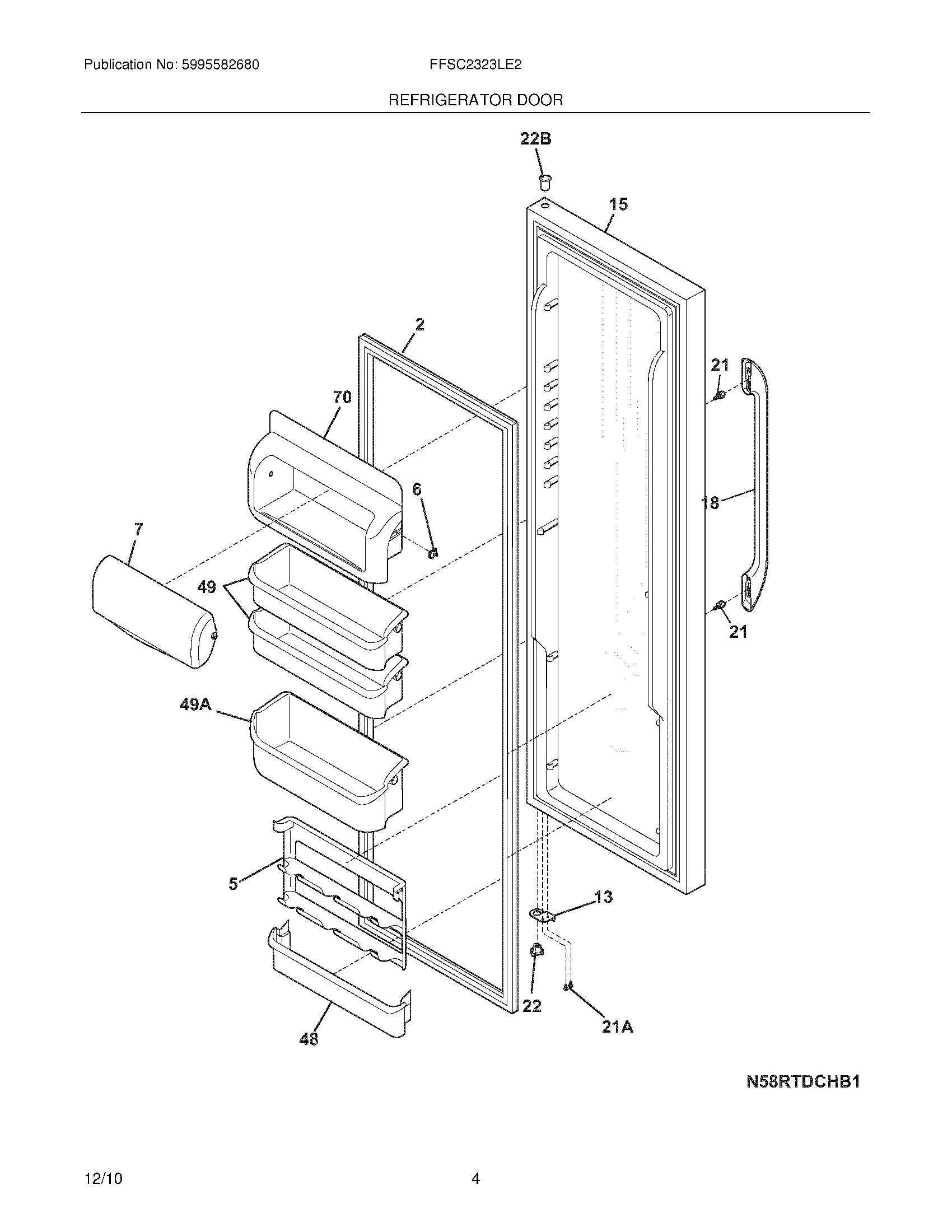 Publication No: 5995582680

FFSC2323LE2

REFRIGERATOR DOOR

22B

15

2

21

70

6

18

7

49

21

49A

5

13

22

21A

48

N58RTDCHB1

12/10

4