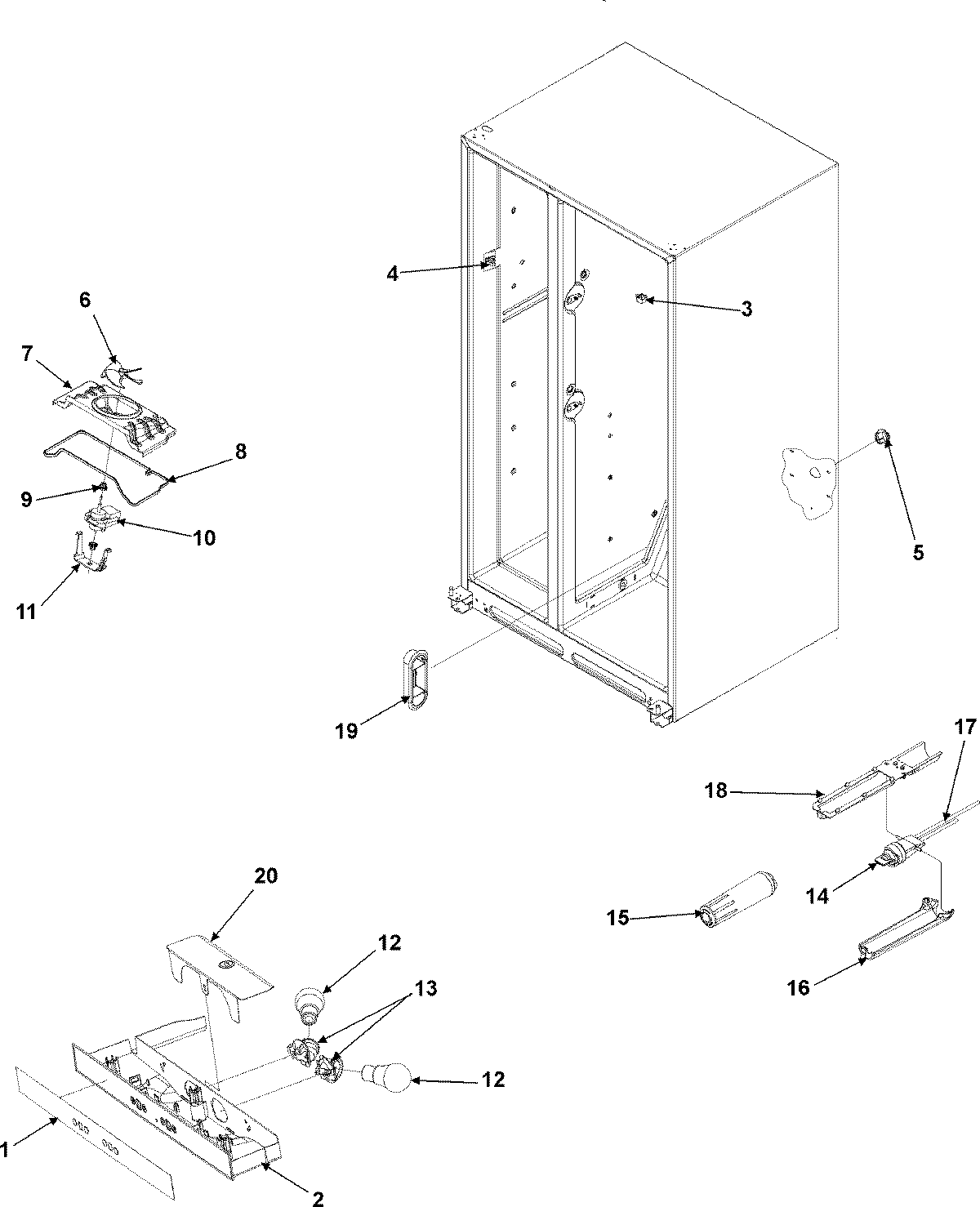 4
3
6
7
8
9
10
11
5
19
17
18
14
15
16
20
12
13
12
1
2