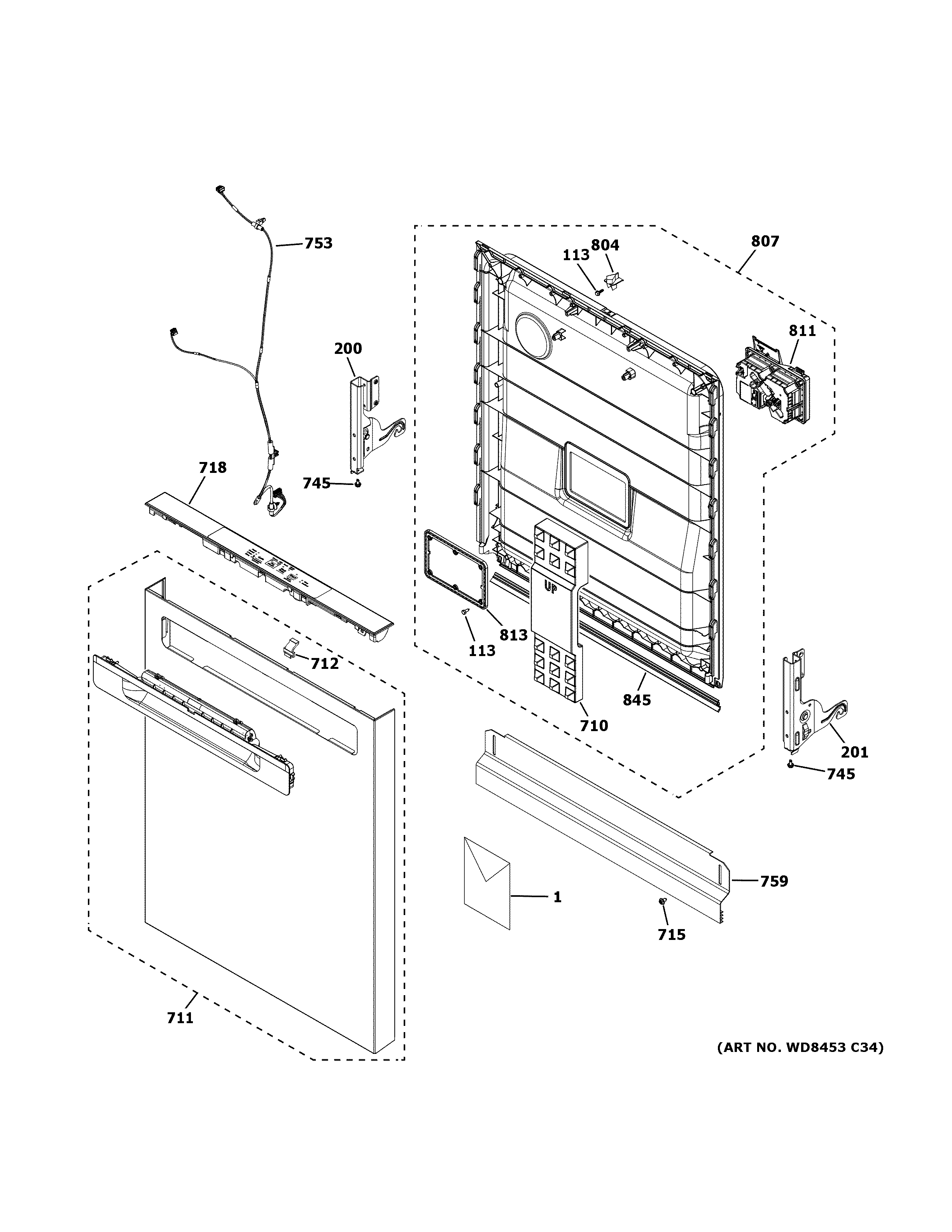 753

113 804

807

200

811

718

745

UP

113

813

712

845

710

201

745

759

1

715

711

(ART NO. WD8453 C34)