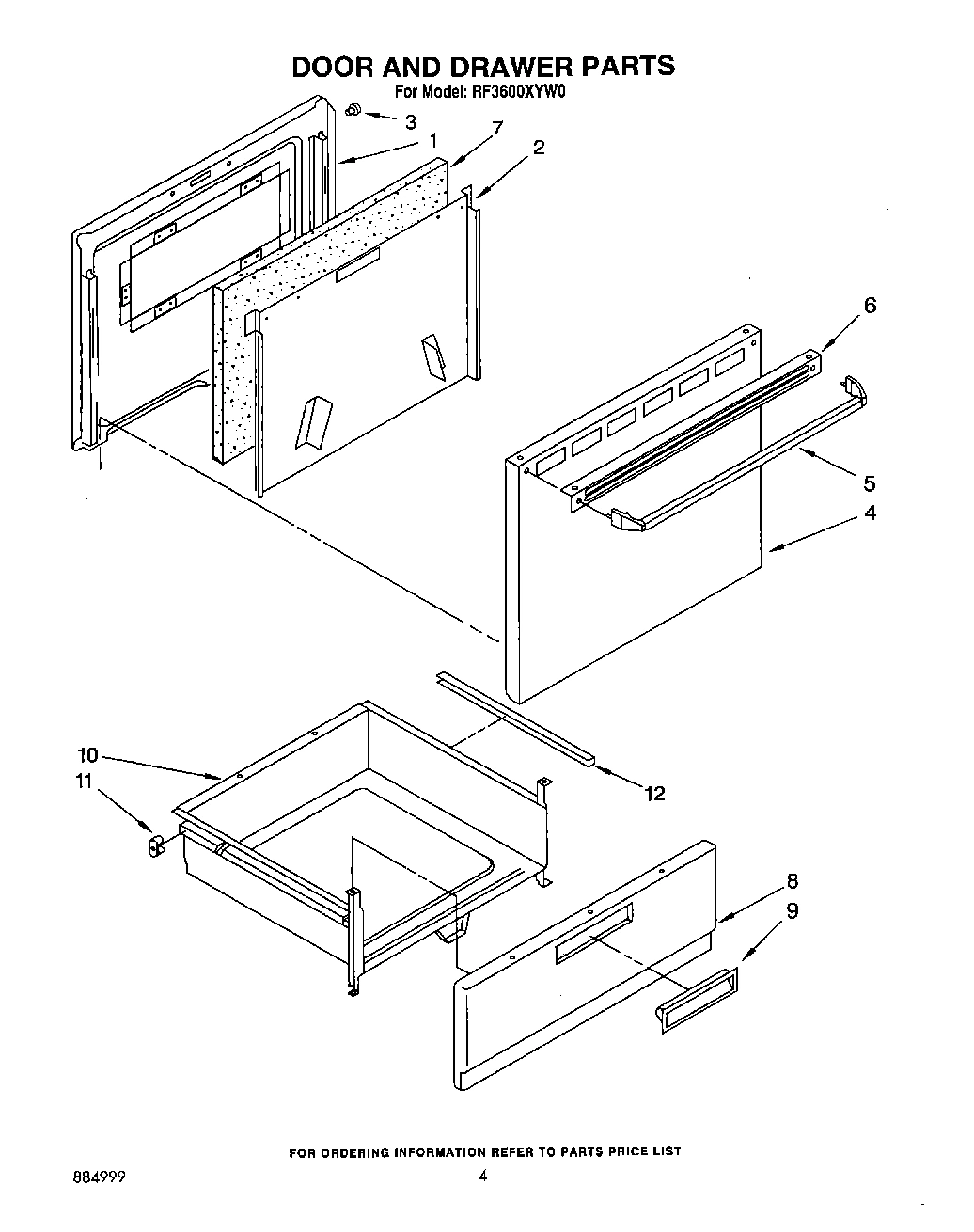 DOOR AND DRAWER PARTS
For Model: RF3600XYW0

3
1
7
2
6
5
4
10
11
12
8
9

FOR ORDERING INFORMATION REFER TO PARTS PRICE LIST

884999
4