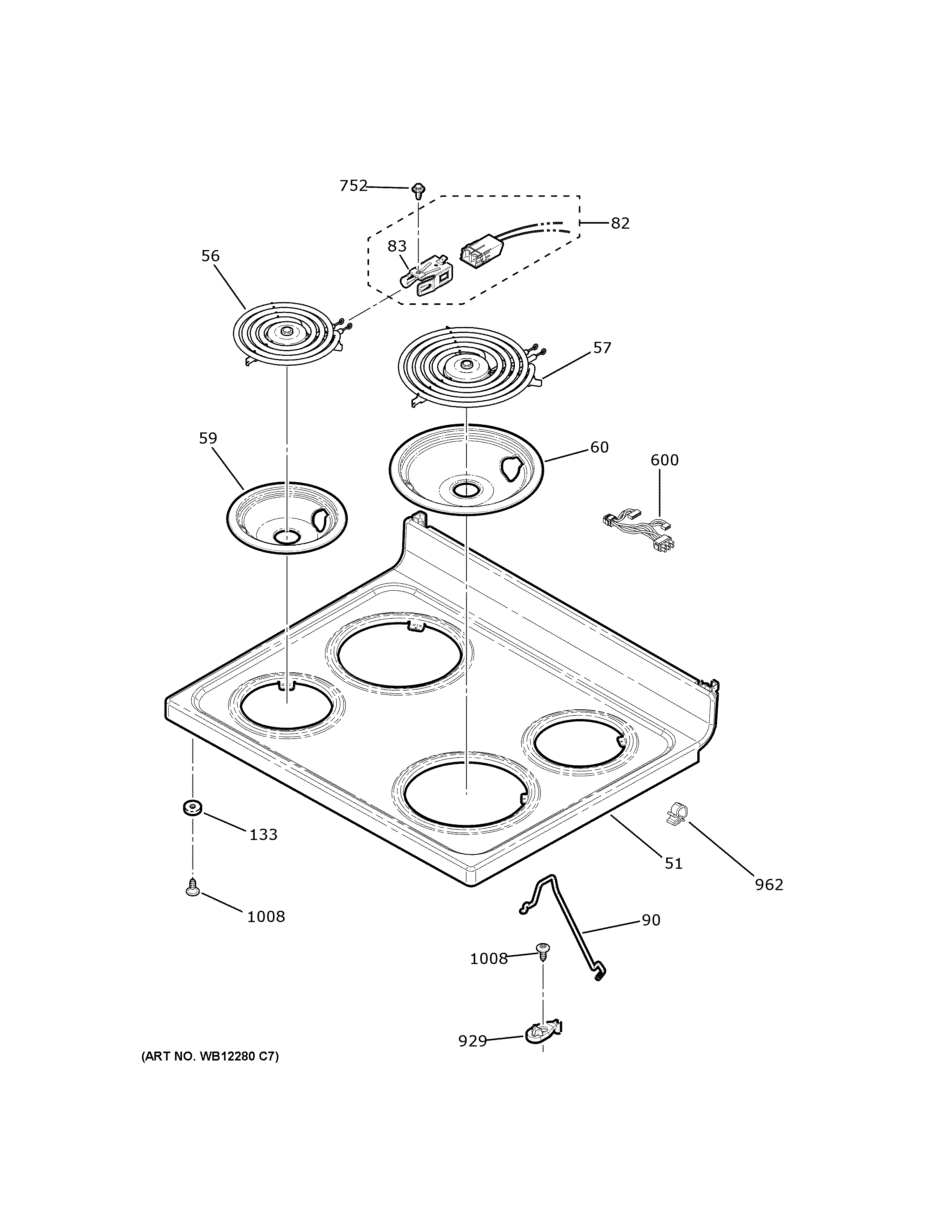 752
82
83
56
57
59
60
600
133
51
962
1008
90
1008
929
(ART NO. WB12280 C7)