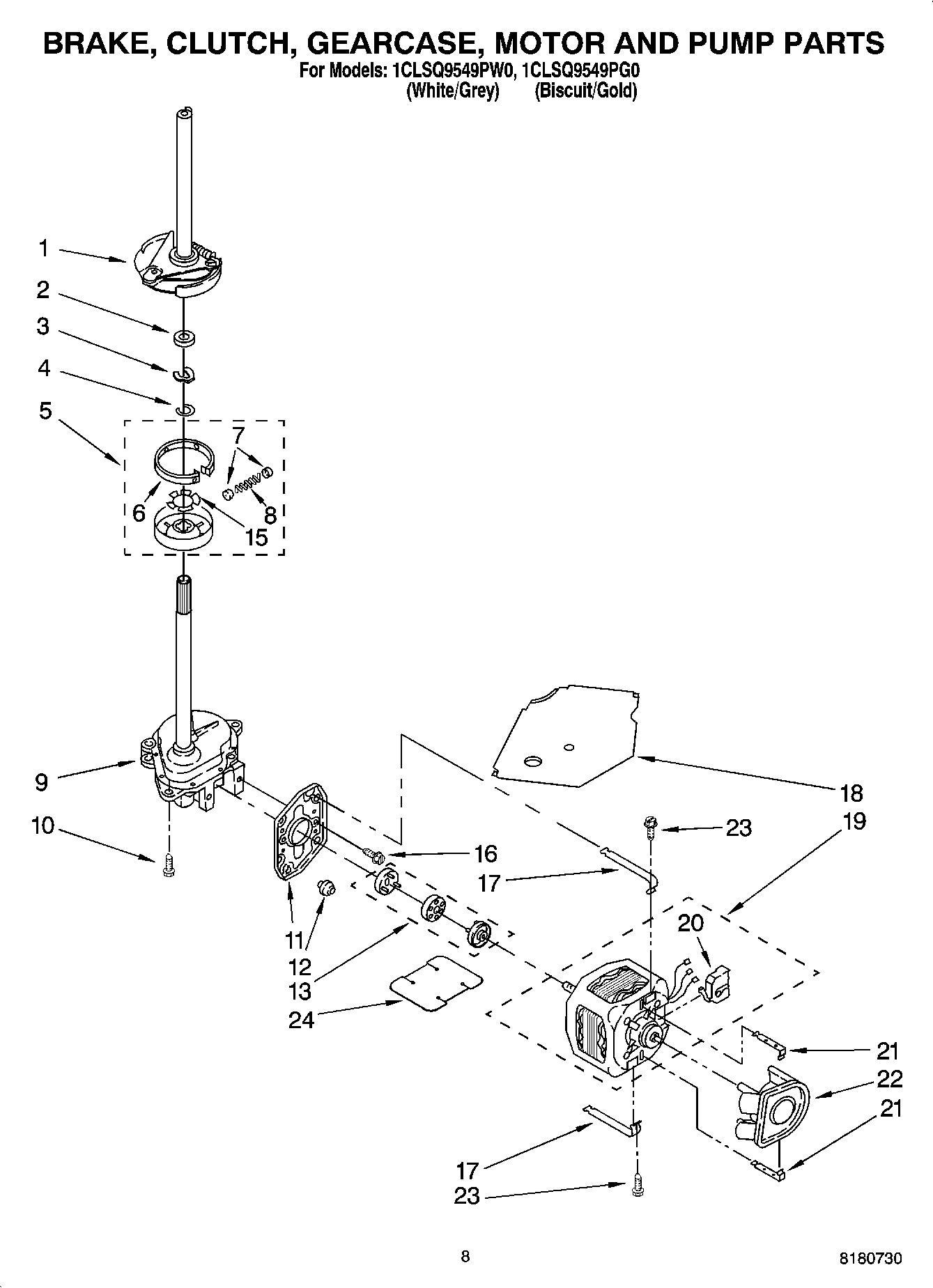 BRAKE, CLUTCH, GEARCASE, MOTOR AND PUMP PARTS
For Models: 1CLSQ9549PW0, 1CLSQ9549PG0
(White/Grey) (Biscuit/Gold)

1
2
3
4
5
7
6
8
15
9
10
18
23
19
16
17
20
11
12
13
24
21
22
21
17
23

8
8180730