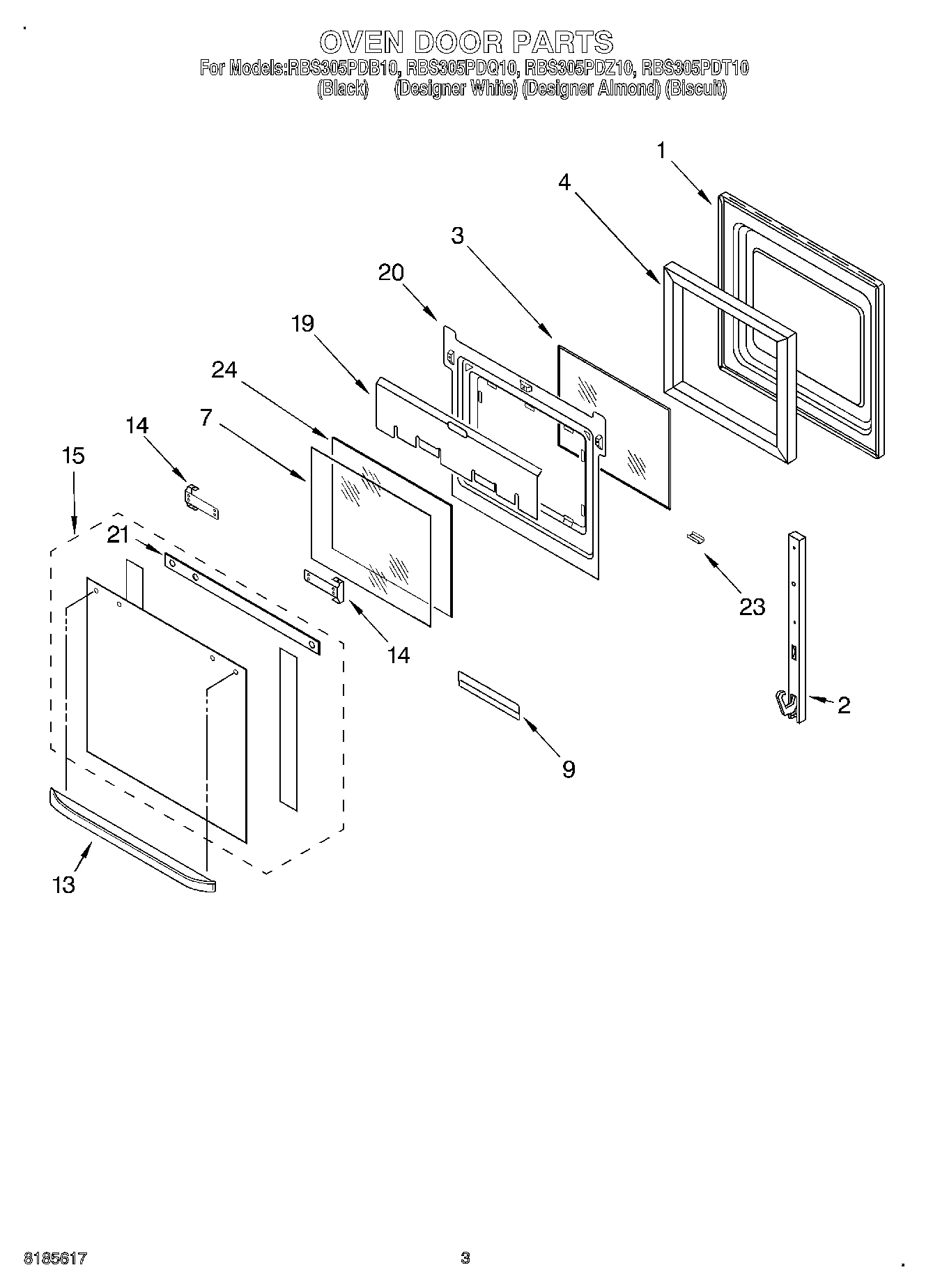 OVEN DOOR PARTS

For Models:RBS305PDB10, RBS305PDQ10, RBS305PDZ10, RBS305PDT10
(Black) (Designer White) (Designer Almond) (Biscuit)

1
4
3
20
19
24
7
14
15
21
14
23
2
9
13

8185617

3