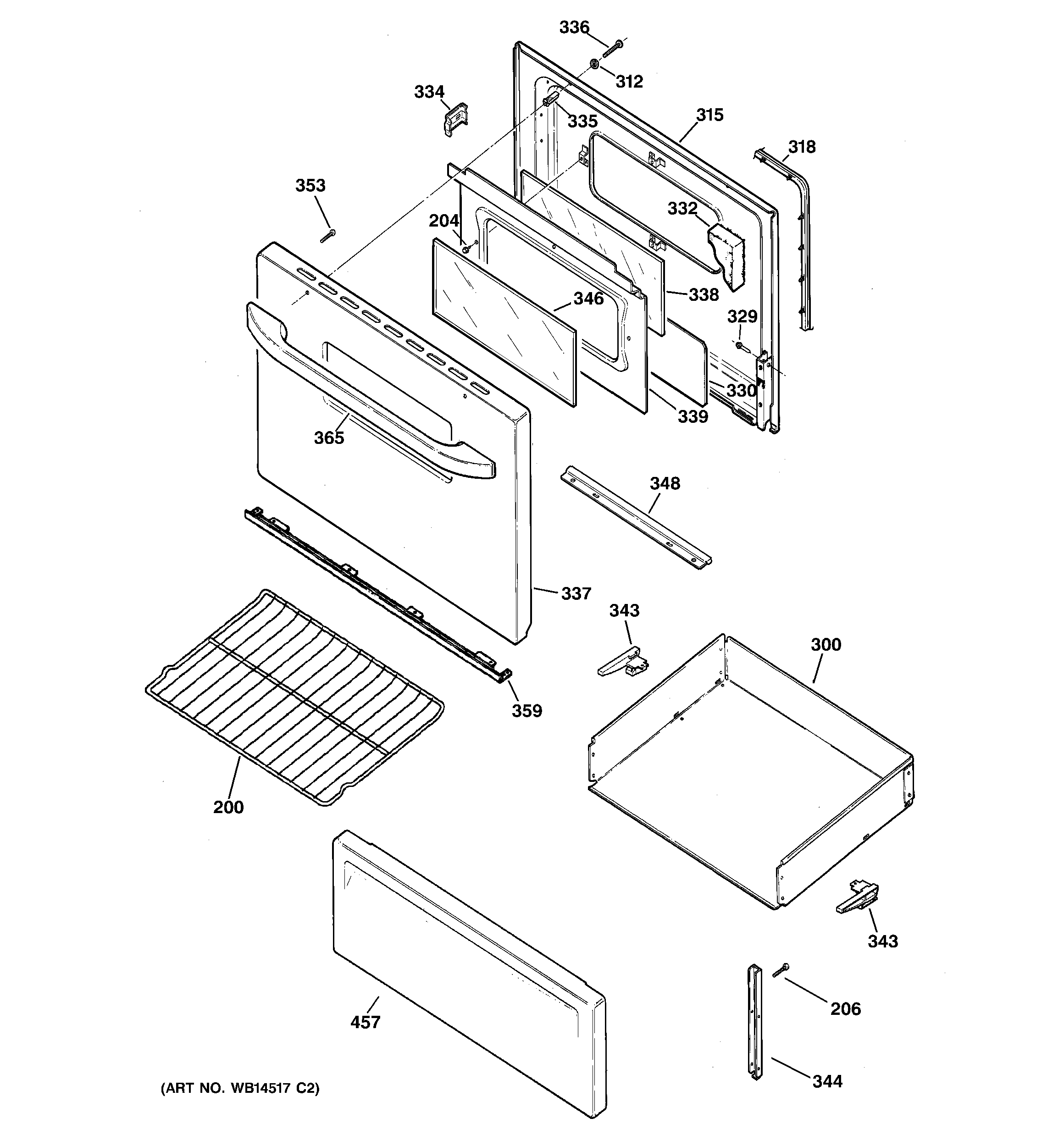 336
312
334
335
315
318
353
204
332
346
338
329
330
339
365
348
337
343
300
359
200
343
206
457
344
(ART NO. WB14517 C2)