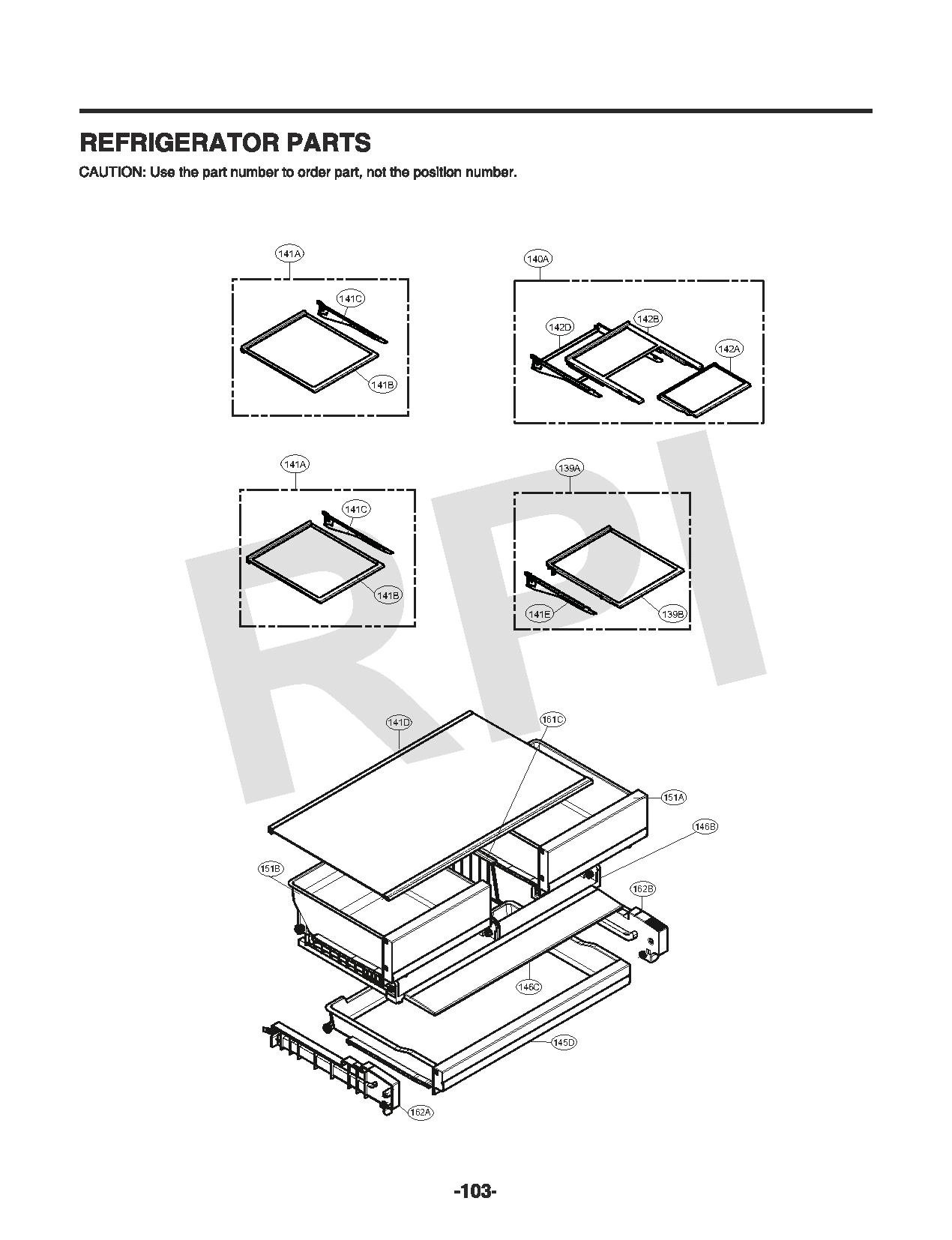 REFRIGERATOR PARTS
CAUTION: Use the part number to order part, not the position number.

141A
141C
141B

140A
142D
142B
142A

141A
141C
141B

139A
141E
139B

RPI

141D
161C
151A
146B
151B
162B
146C
145D
162A

-103-