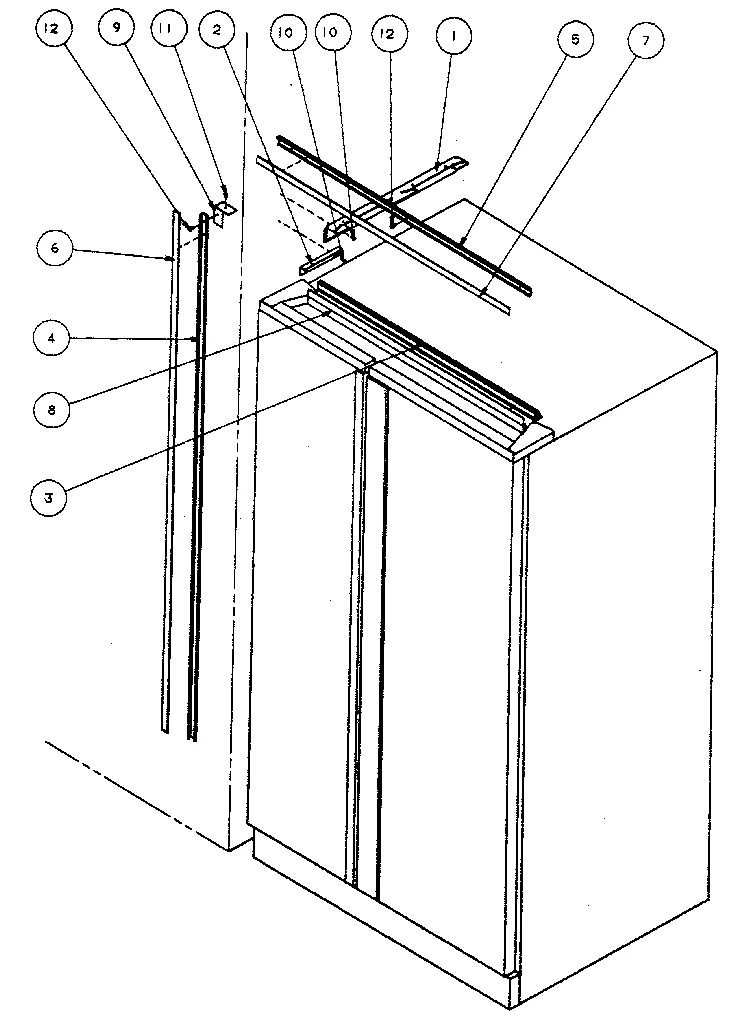 12
9
11
2
10
10
12
1
5
7
6
4
8
3