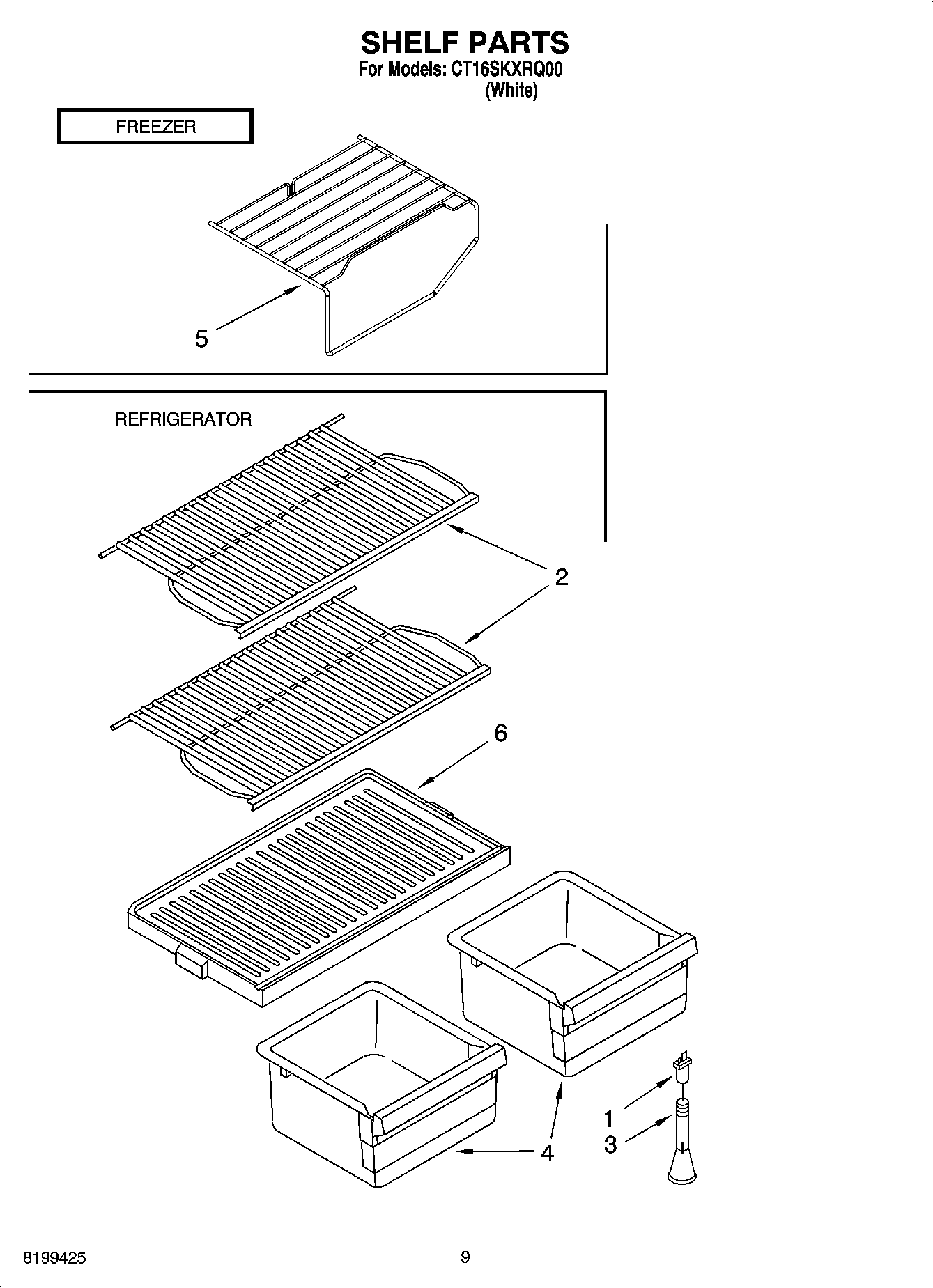 SHELF PARTS
For Models: CT16SKXRQ00
(White)

FREEZER

5

REFRIGERATOR

2

6

1
3

4

8199425

9