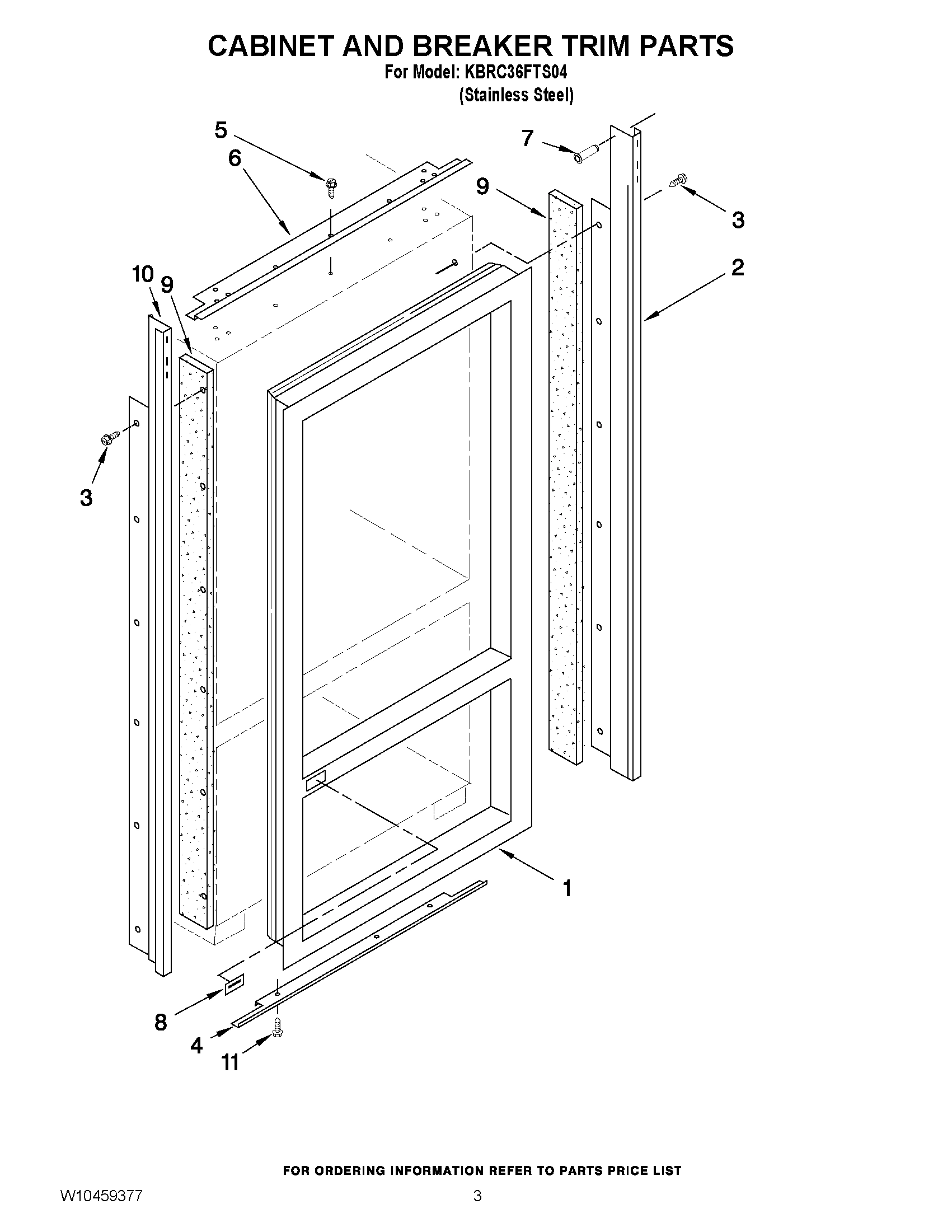 CABINET AND BREAKER TRIM PARTS
For Model: KBRC36FTS04
(Stainless Steel)

5
6
7
9
3
2
10
9
3
1
8
4
11

FOR ORDERING INFORMATION REFER TO PARTS PRICE LIST

W10459377

3