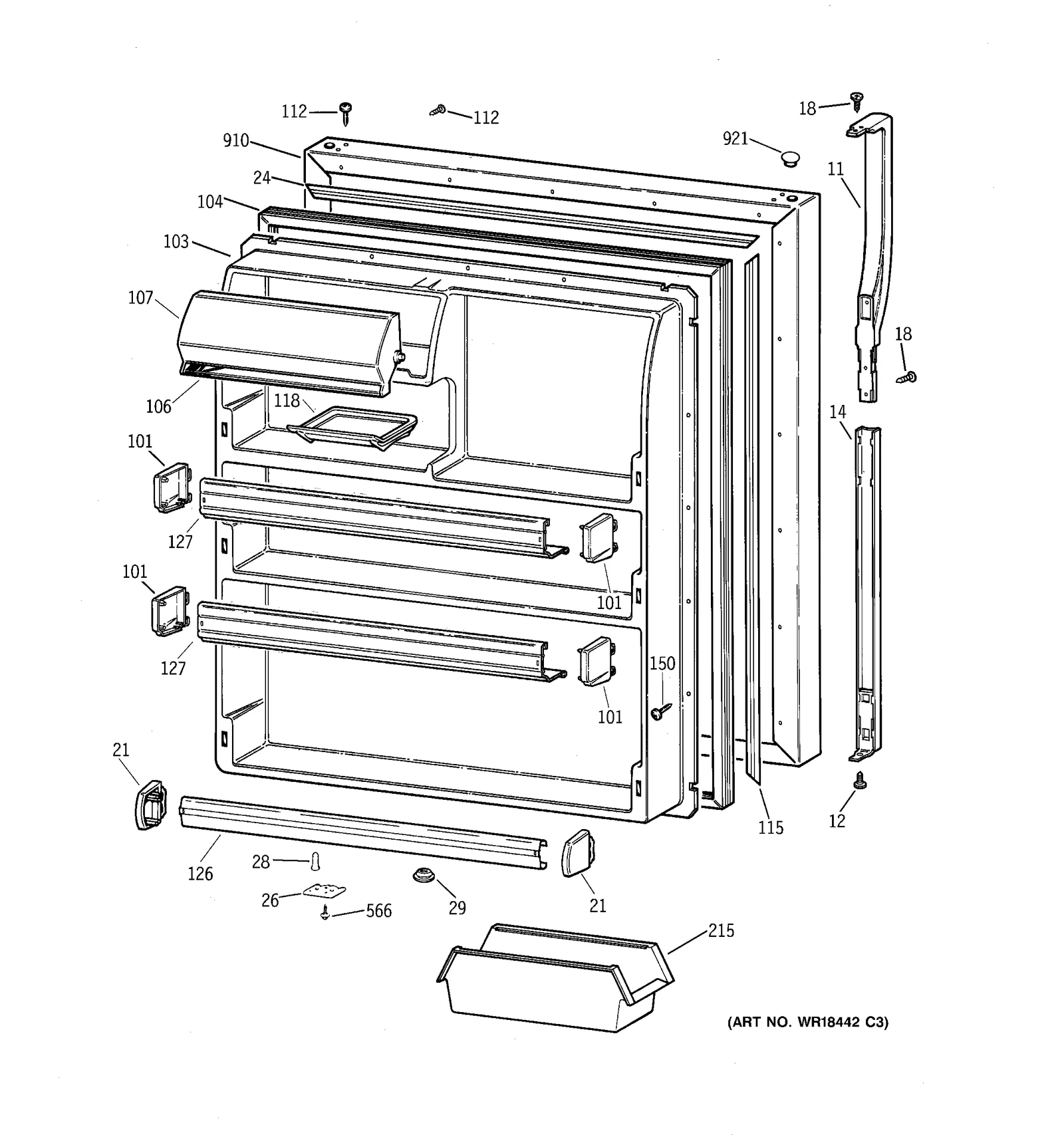 112
112
18
910
921
24
11
104
103
107
18
106
118
14
101
127
101
101
127
150
101
21
115
12
126
28
26
566
29
21
215
(ART NO. WR18442 C3)