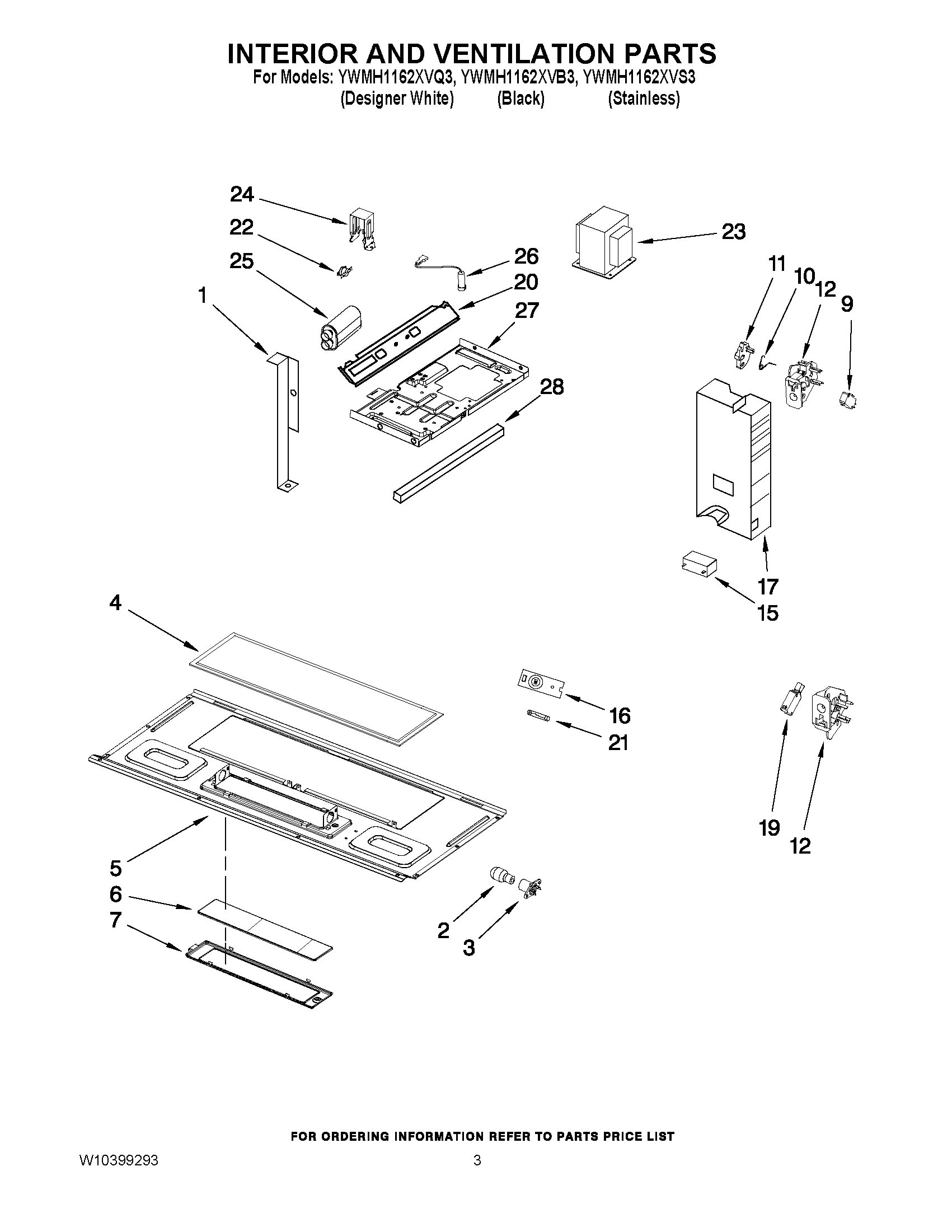 INTERIOR AND VENTILATION PARTS
For Models: YWMH1162XVQ3, YWMH1162XVB3, YWMH1162XVS3
(Designer White) (Black) (Stainless)

24
22
25
1
26
20
27
28
23
11
10
12
9
17
15
4
16
21
19
12
5
6
7
2
3

FOR ORDERING INFORMATION REFER TO PARTS PRICE LIST

W10399293
3