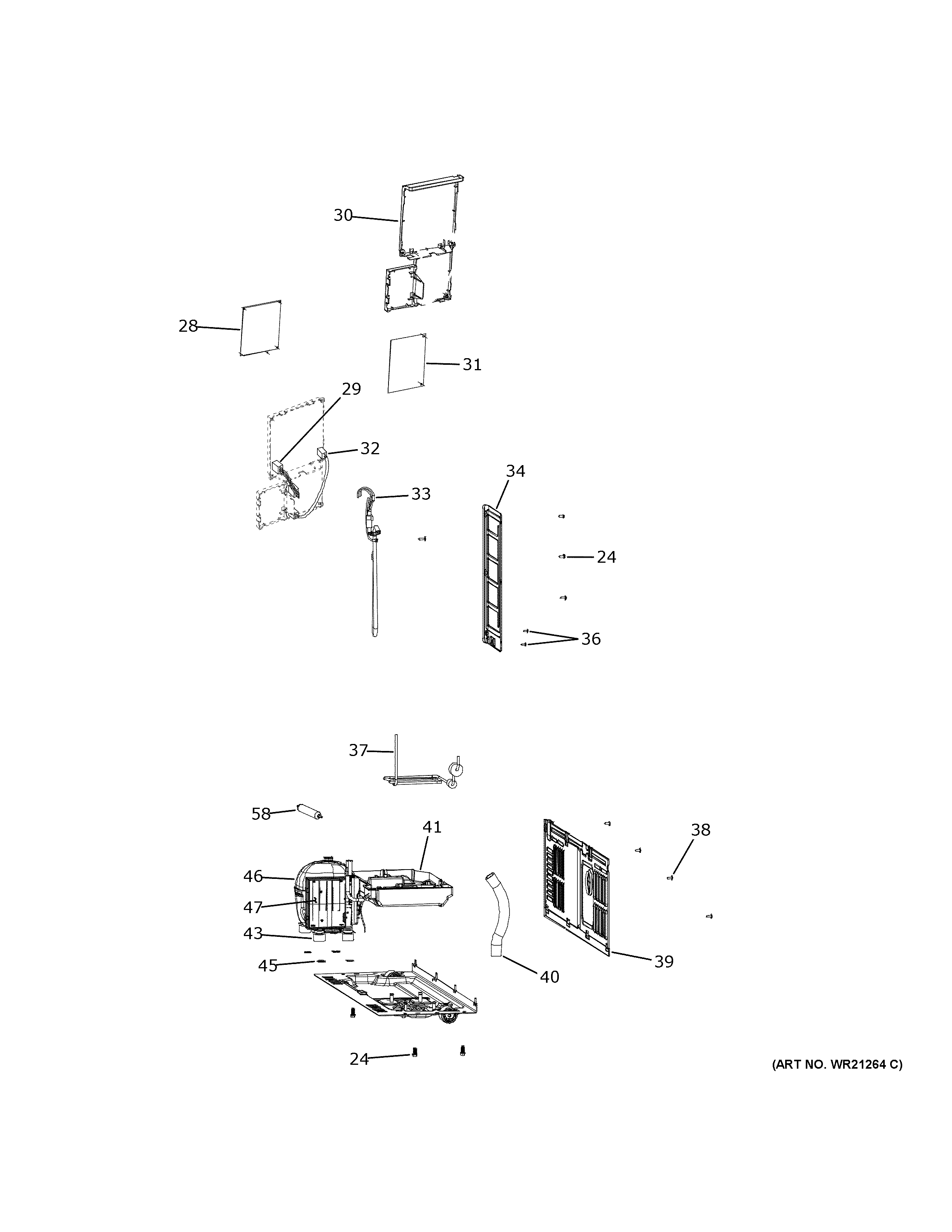 30

28

31

29

32

34

33

24

36

37

58

41

38

46

47

43

45

40

39

24

(ART NO. WR21264 C)