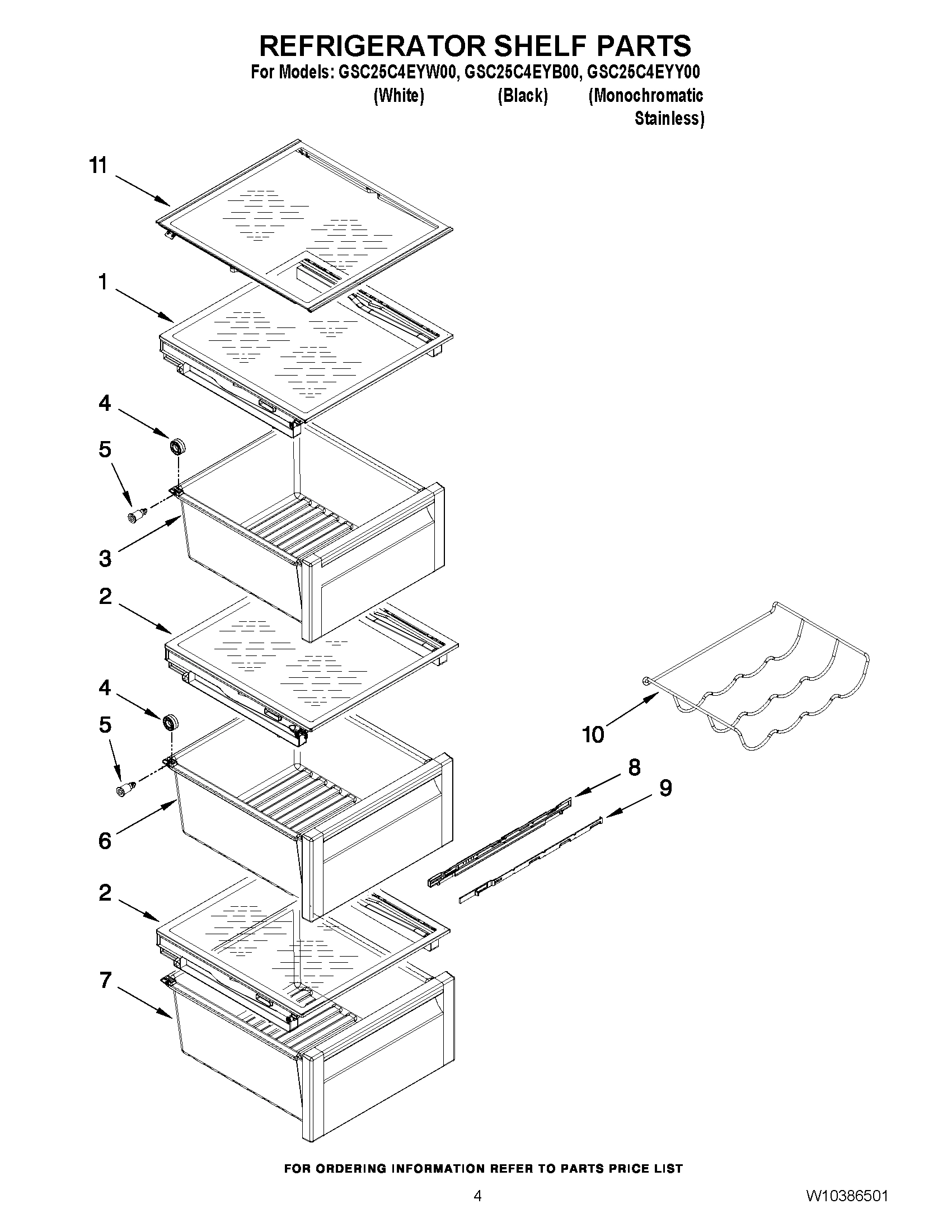 REFRIGERATOR SHELF PARTS
For Models: GSC25C4EYW00, GSC25C4EYB00, GSC25C4EYY00
(White) (Black) (Monochromatic Stainless)

11

1

4

5

3

2

4

5

6

2

7

10

8

9

FOR ORDERING INFORMATION REFER TO PARTS PRICE LIST

4

W10386501