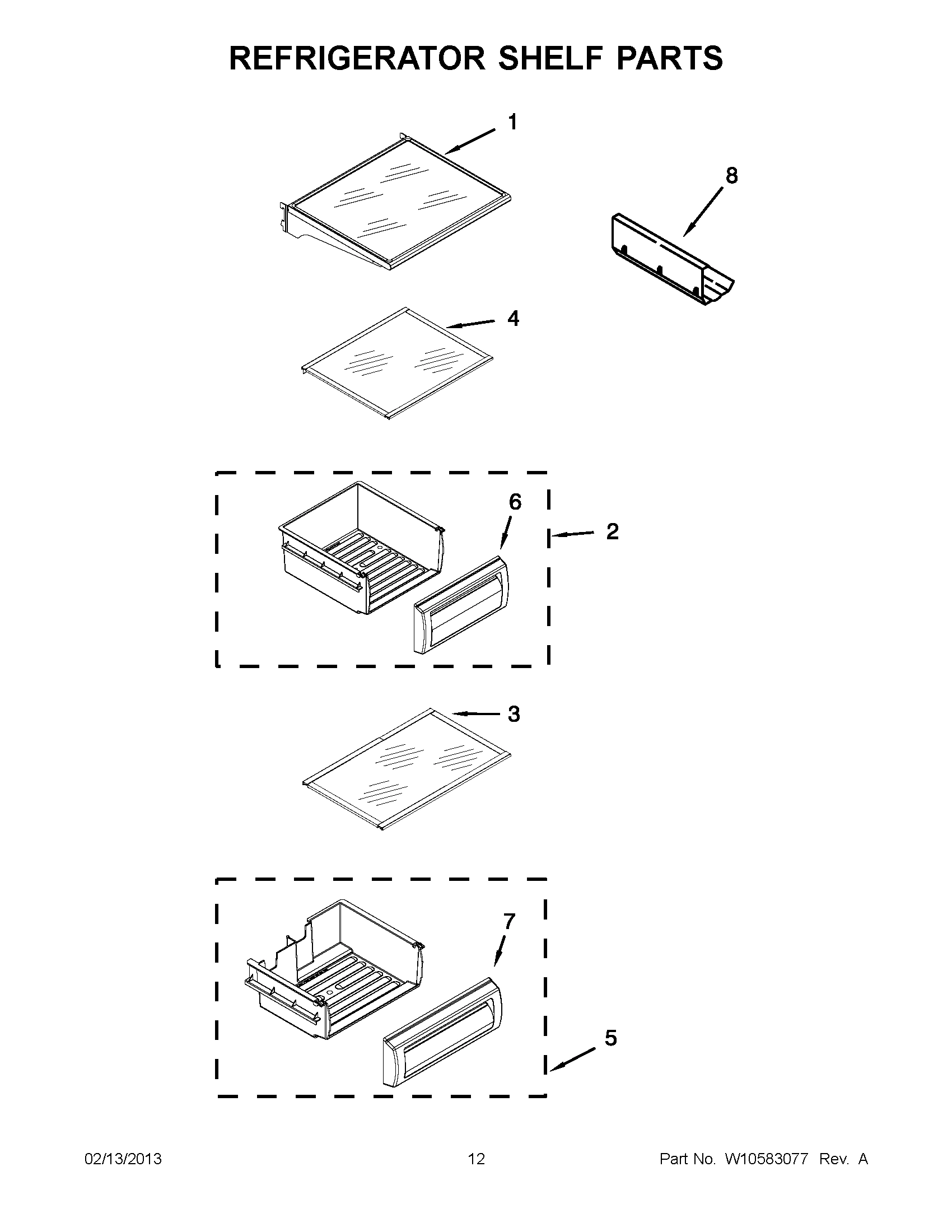 REFRIGERATOR SHELF PARTS

1

8

4

6

2

3

7

5

02/13/2013

12

Part No. W10583077 Rev. A