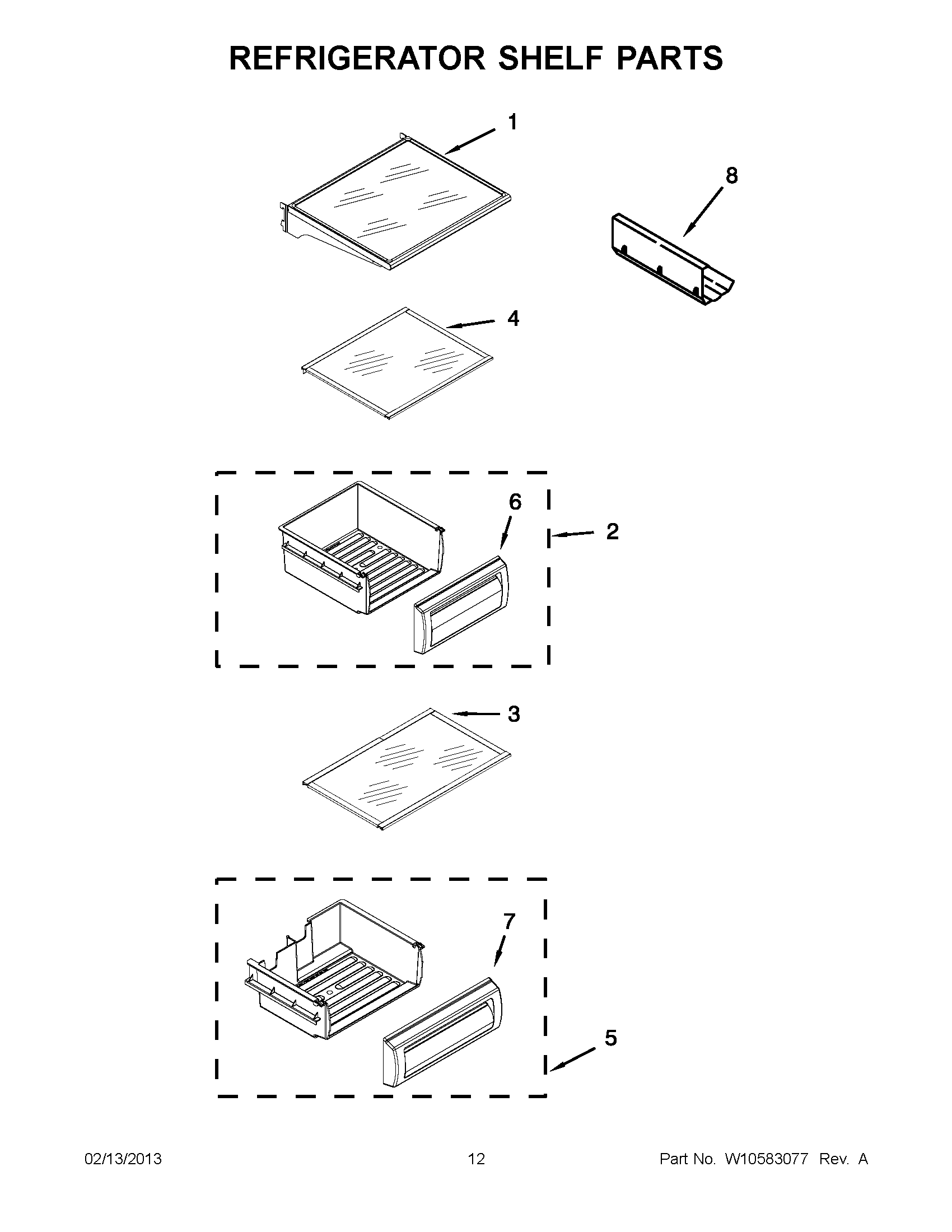 REFRIGERATOR SHELF PARTS

1

8

4

6

2

3

7

5

02/13/2013

12

Part No. W10583077 Rev. A