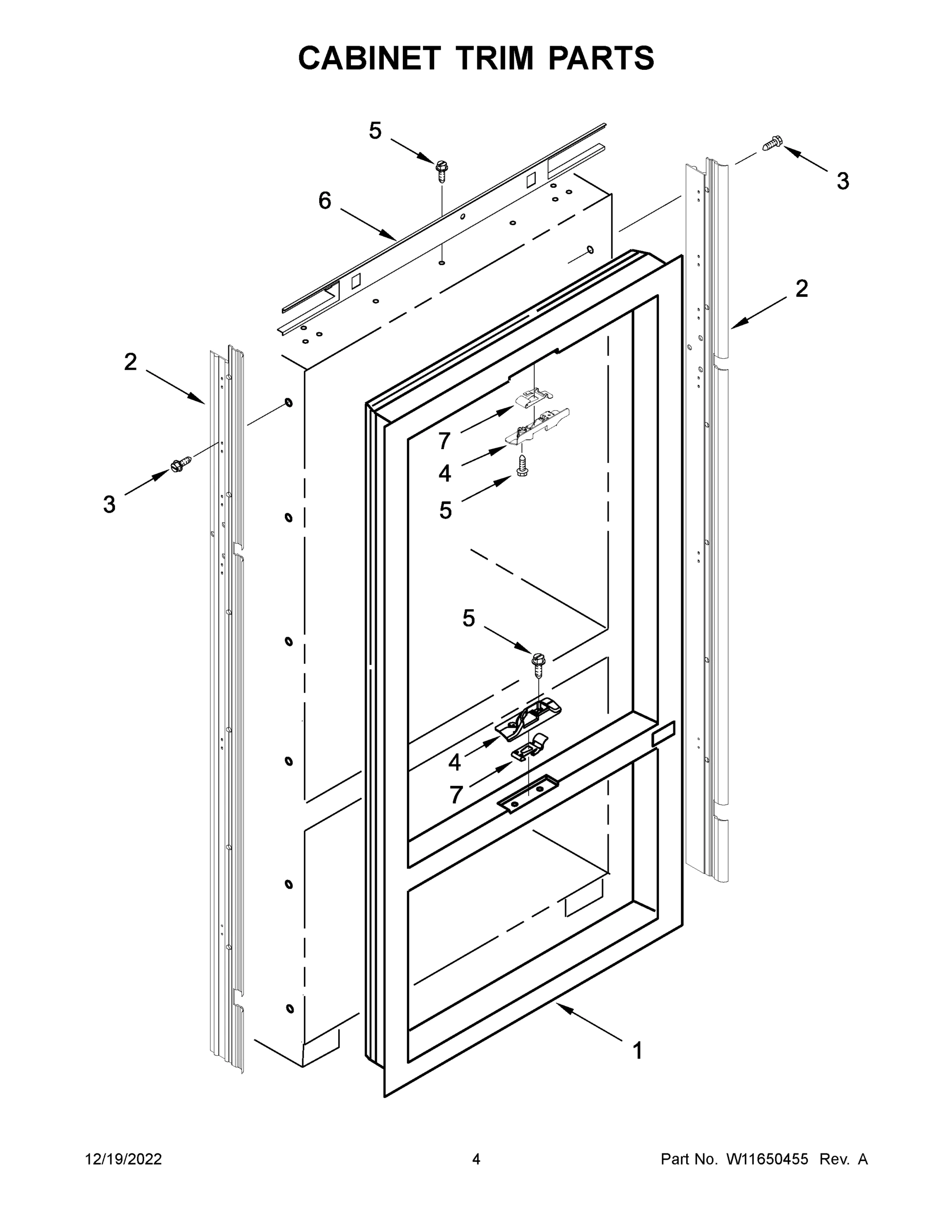 CABINET TRIM PARTS

5

3

6

2

2

7

4

3

5

5

4

7

1

12/19/2022

4

Part No. W11650455 Rev. A