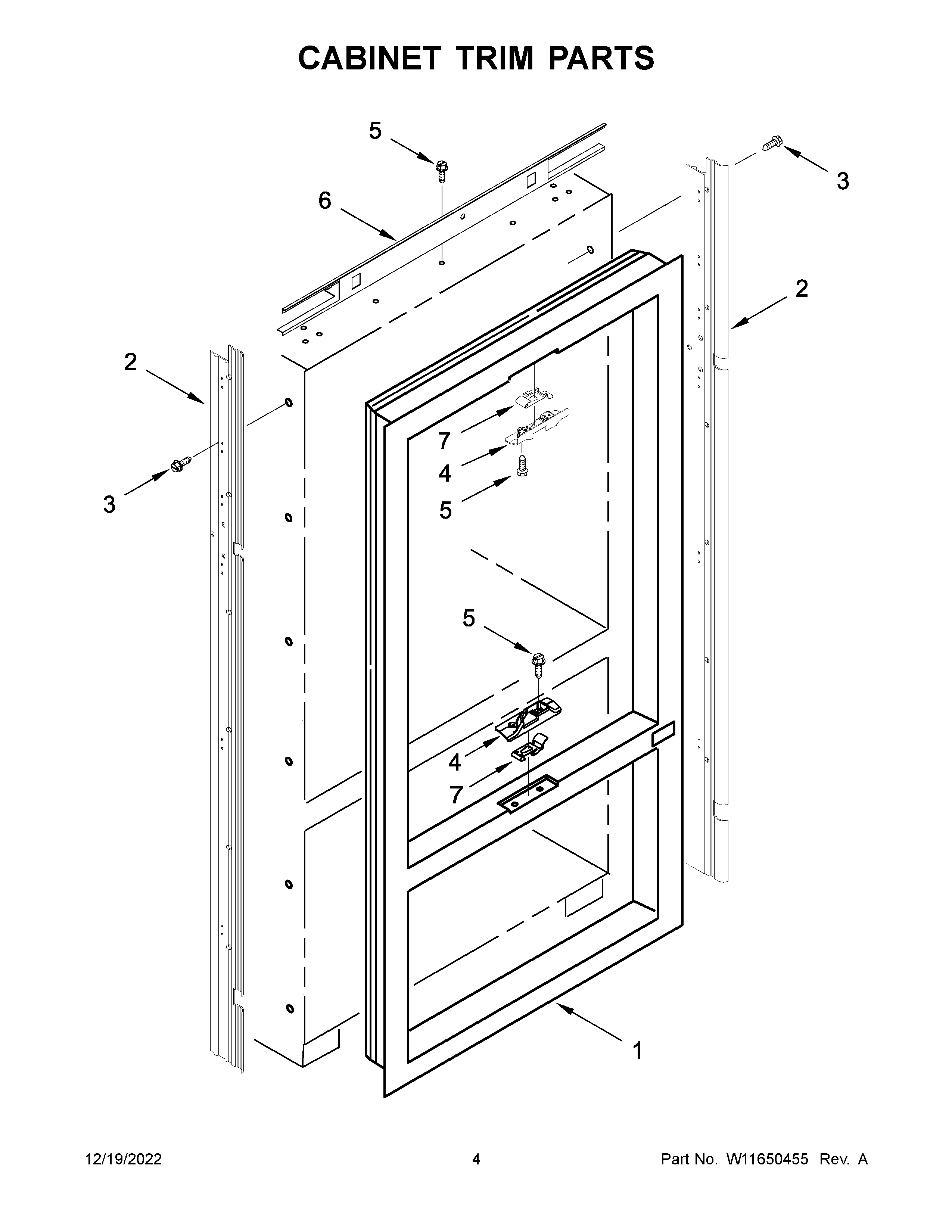 CABINET TRIM PARTS

5

3

6

2

2

7

4

3

5

5

4

7

1

12/19/2022

4

Part No. W11650455 Rev. A