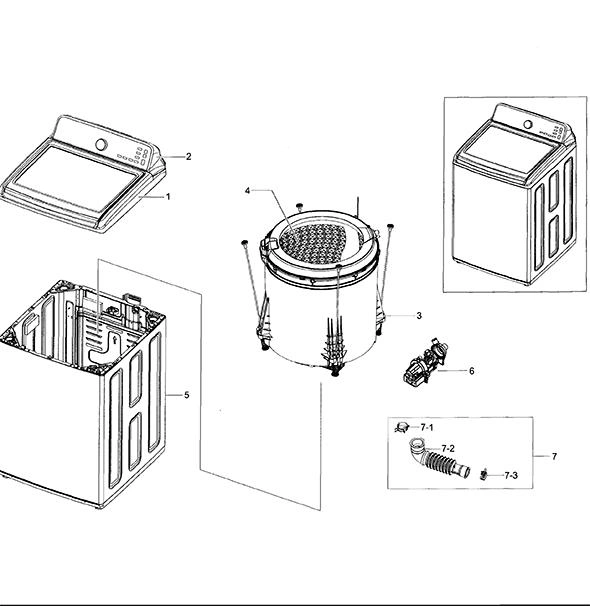 2
1
4
3
6
5
7-1
7-2
7
7-3