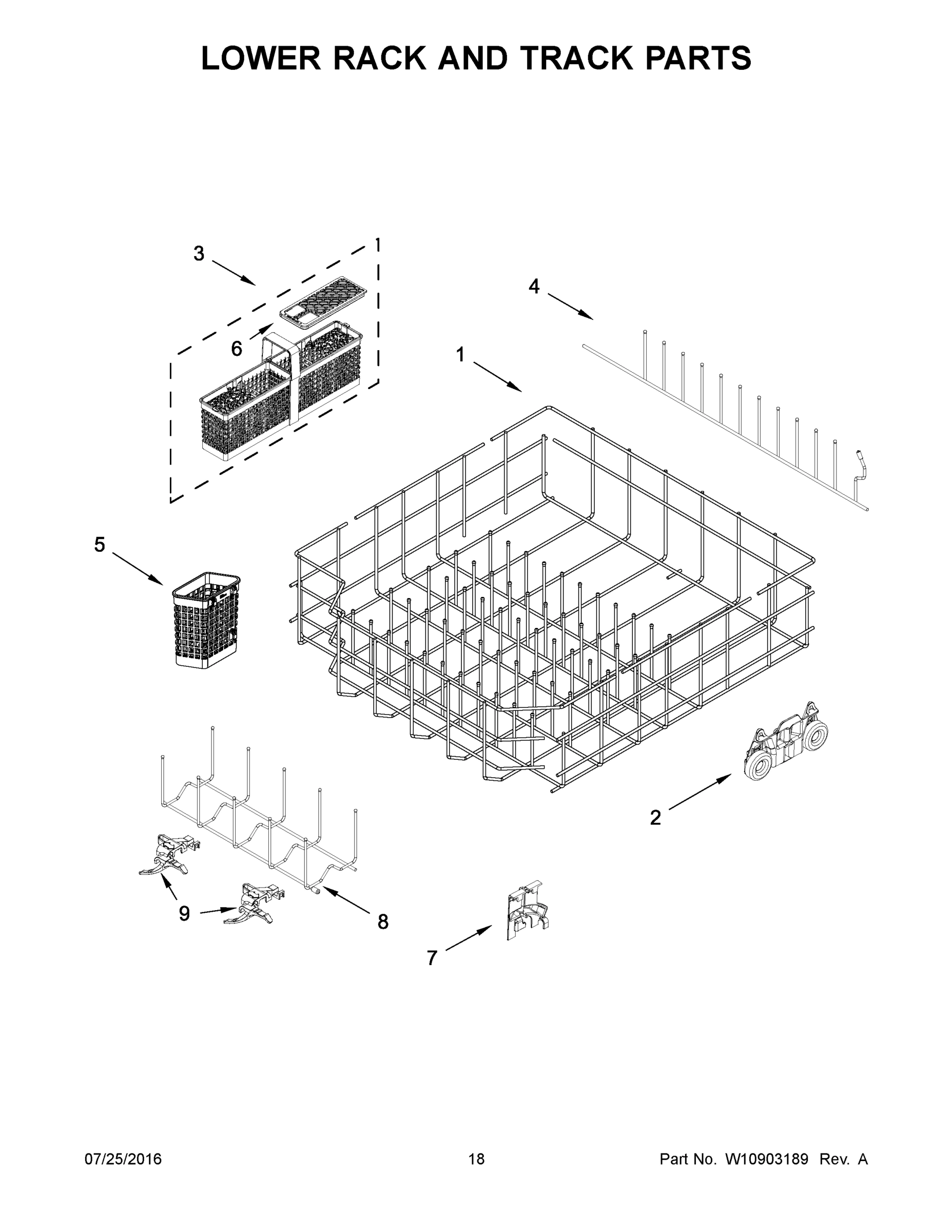 LOWER RACK AND TRACK PARTS

3

4

6

1

5

2

9

8

7

07/25/2016

18

Part No. W10903189 Rev. A