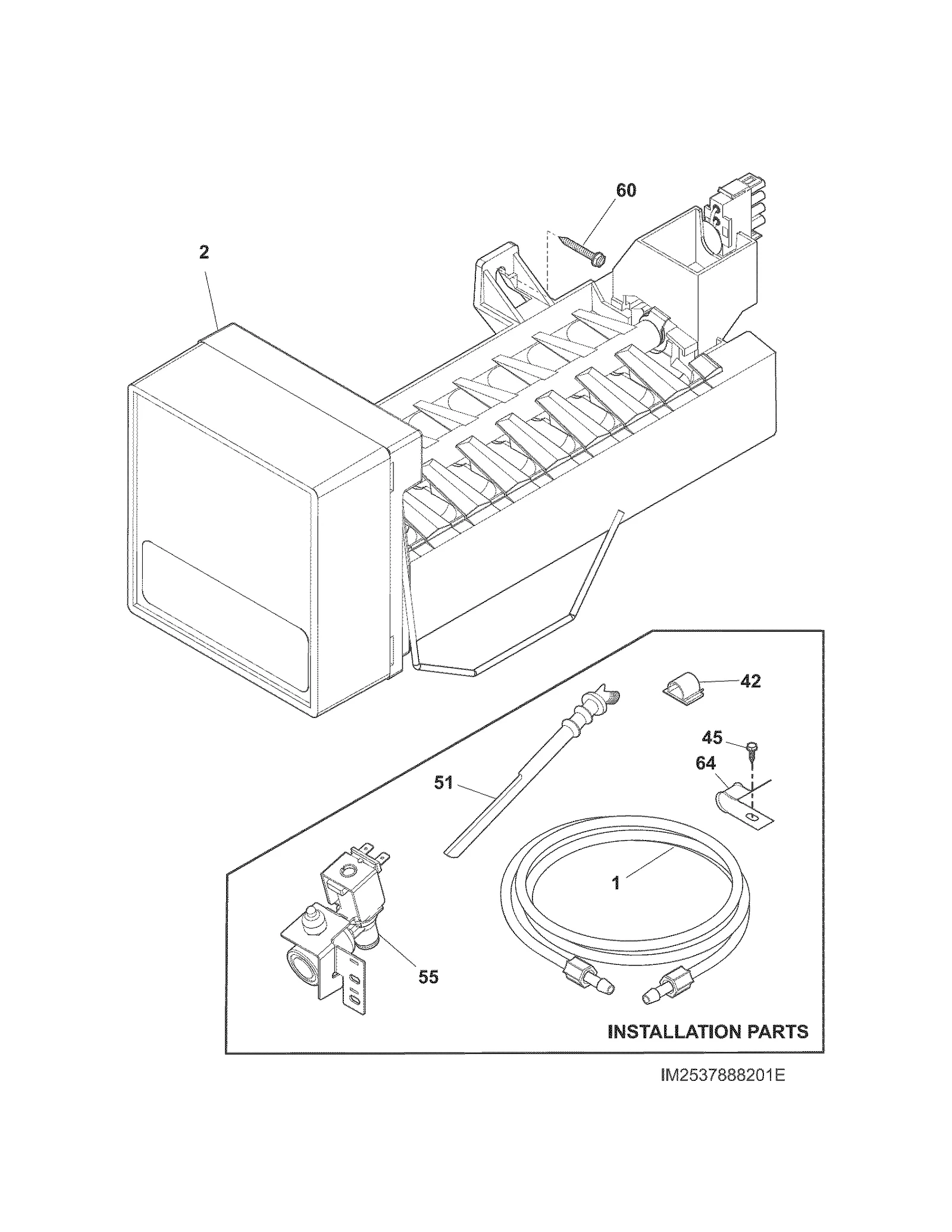 60

2

42

45

64

51

1

55

INSTALLATION PARTS

IM2537888201E