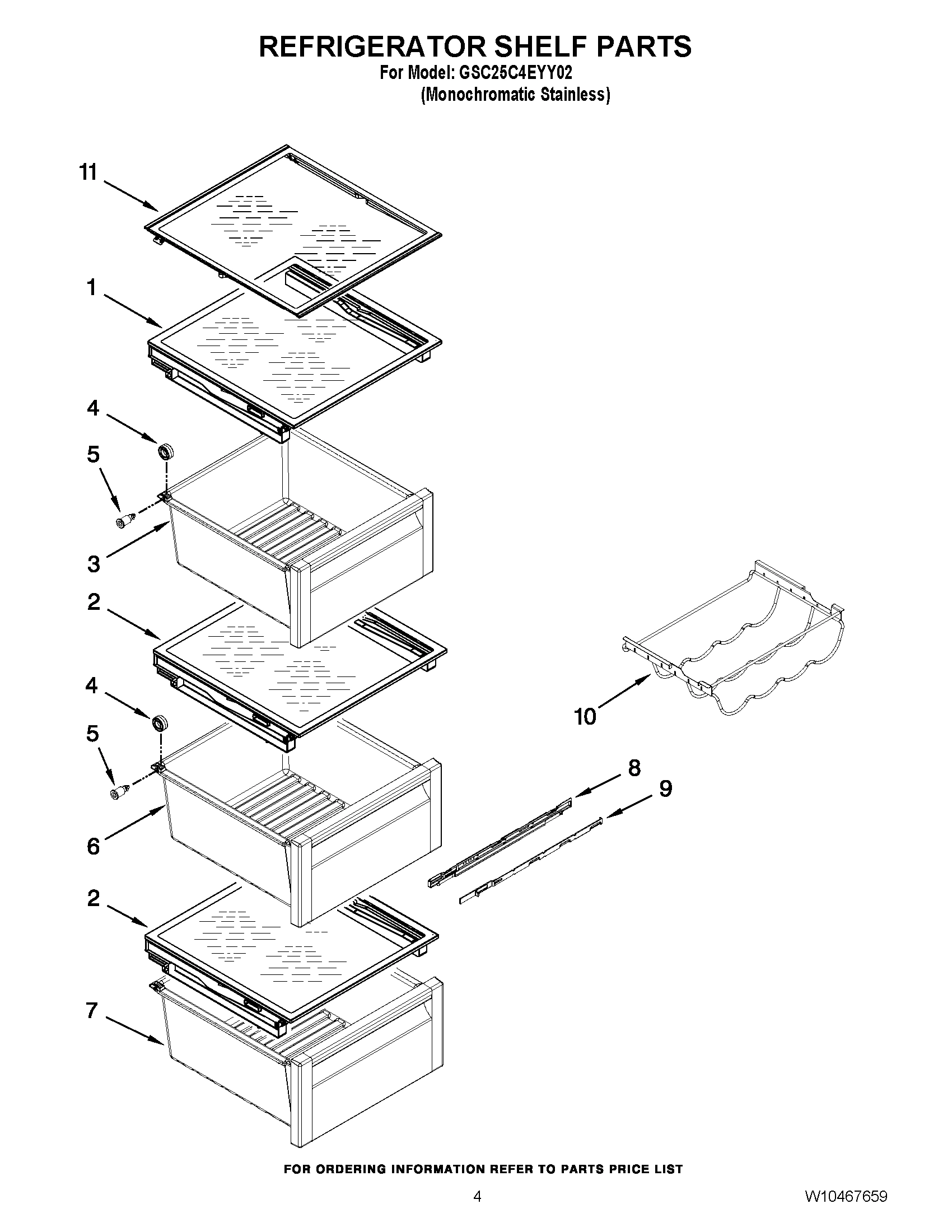 REFRIGERATOR SHELF PARTS

For Model: GSC25C4EYY02
(Monochromatic Stainless)

11

1

4

5

3

2

4

5

6

2

7

10

8

9

FOR ORDERING INFORMATION REFER TO PARTS PRICE LIST

4

W10467659