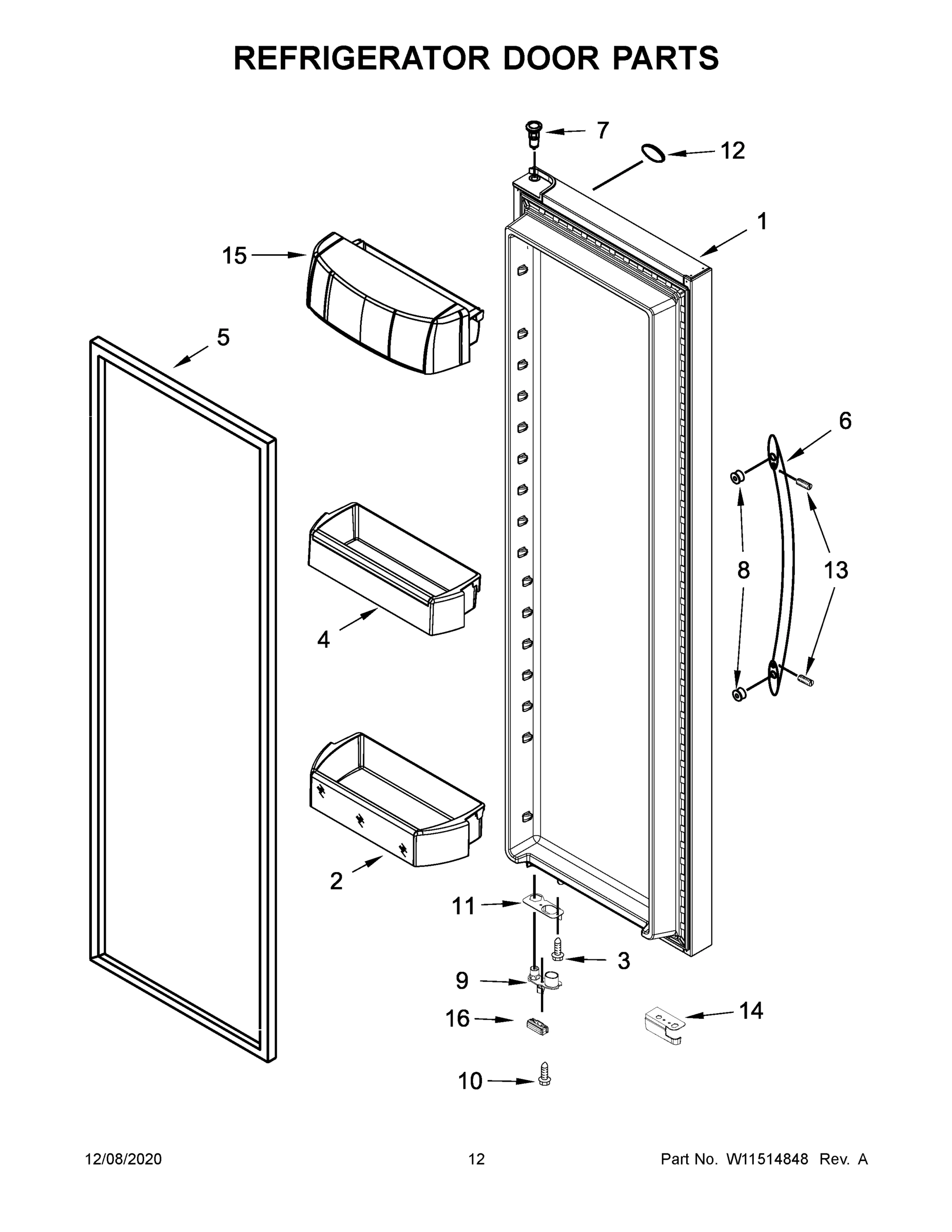 REFRIGERATOR DOOR PARTS

7
12
1
15
5
6
8
13
4
2
11
3
9
16
14
10

12/08/2020
12
Part No. W11514848 Rev. A