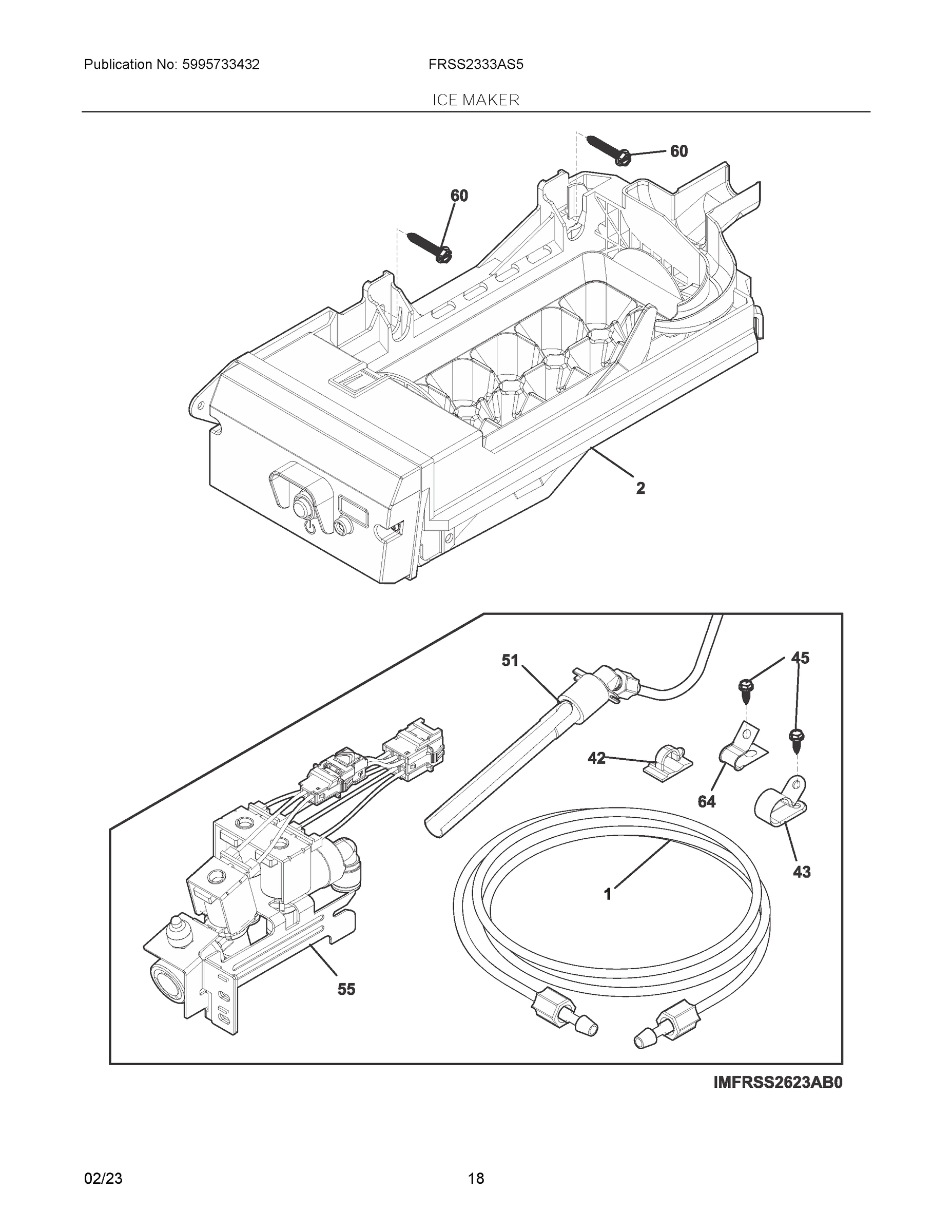 Publication No: 5995733432

FRSS2333AS5

ICE MAKER

60

60

2

51

45

42

64

43

1

55

IMFRSS2623AB0

02/23

18