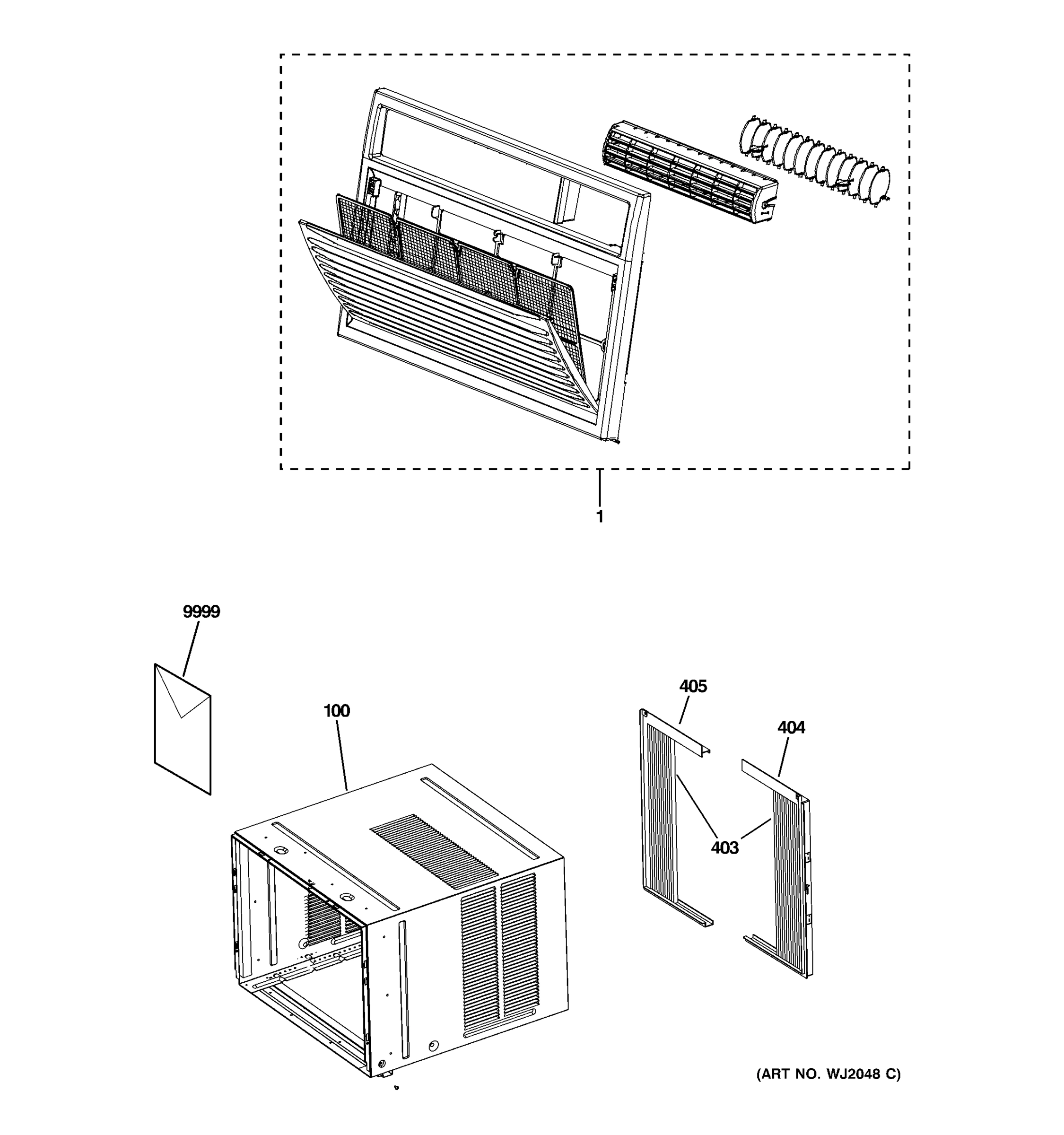 1

9999

100

405

404

403

(ART NO. WJ2048 C)