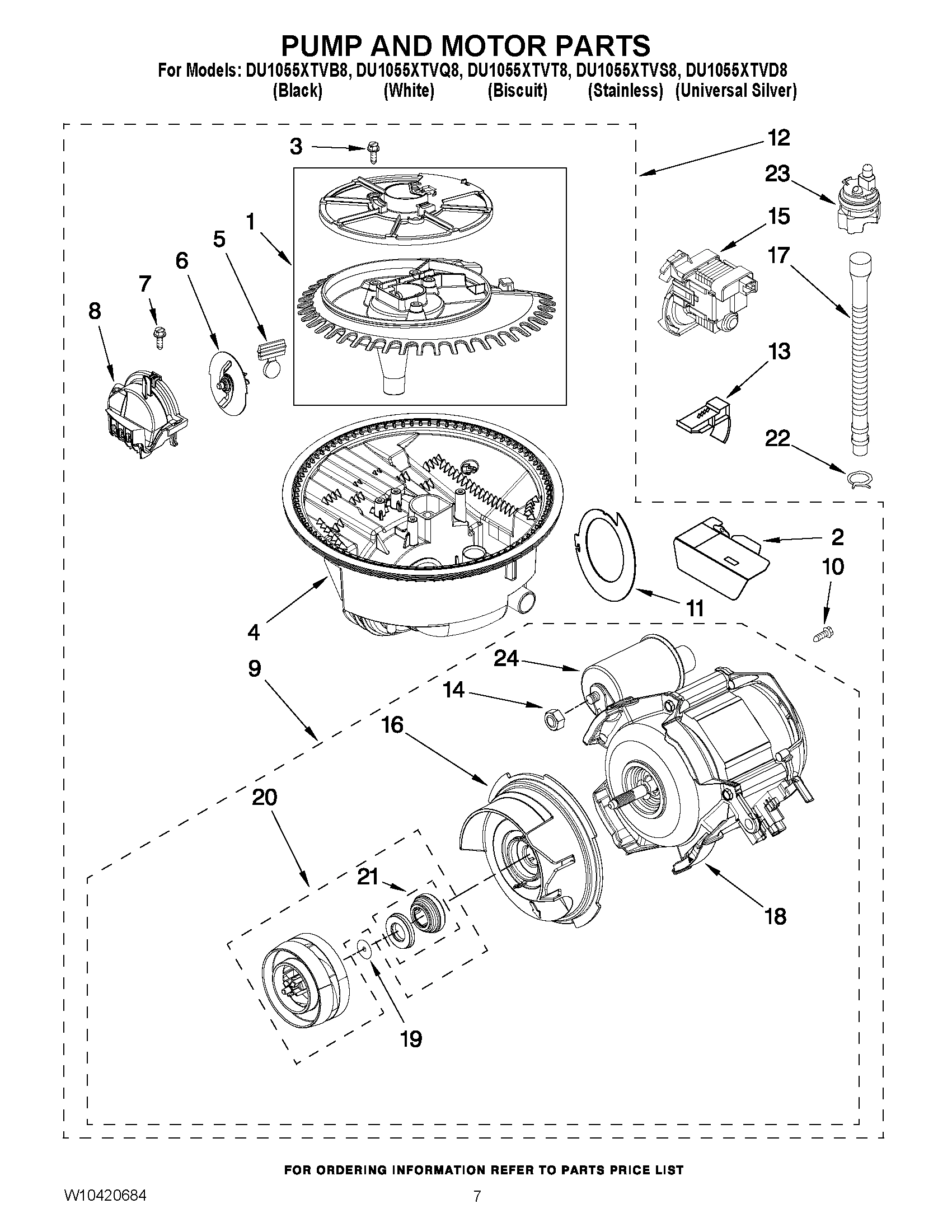 PUMP AND MOTOR PARTS

For Models: DU1055XTVB8, DU1055XTVQ8, DU1055XTVT8, DU1055XTVS8, DU1055XTVD8
(Black) (White) (Biscuit) (Stainless) (Universal Silver)

3
12
23
1
15
5
17
6
7
8
13
22
2
10
11
4
24
9
14
16
20
21
18
19

FOR ORDERING INFORMATION REFER TO PARTS PRICE LIST

W10420684

7