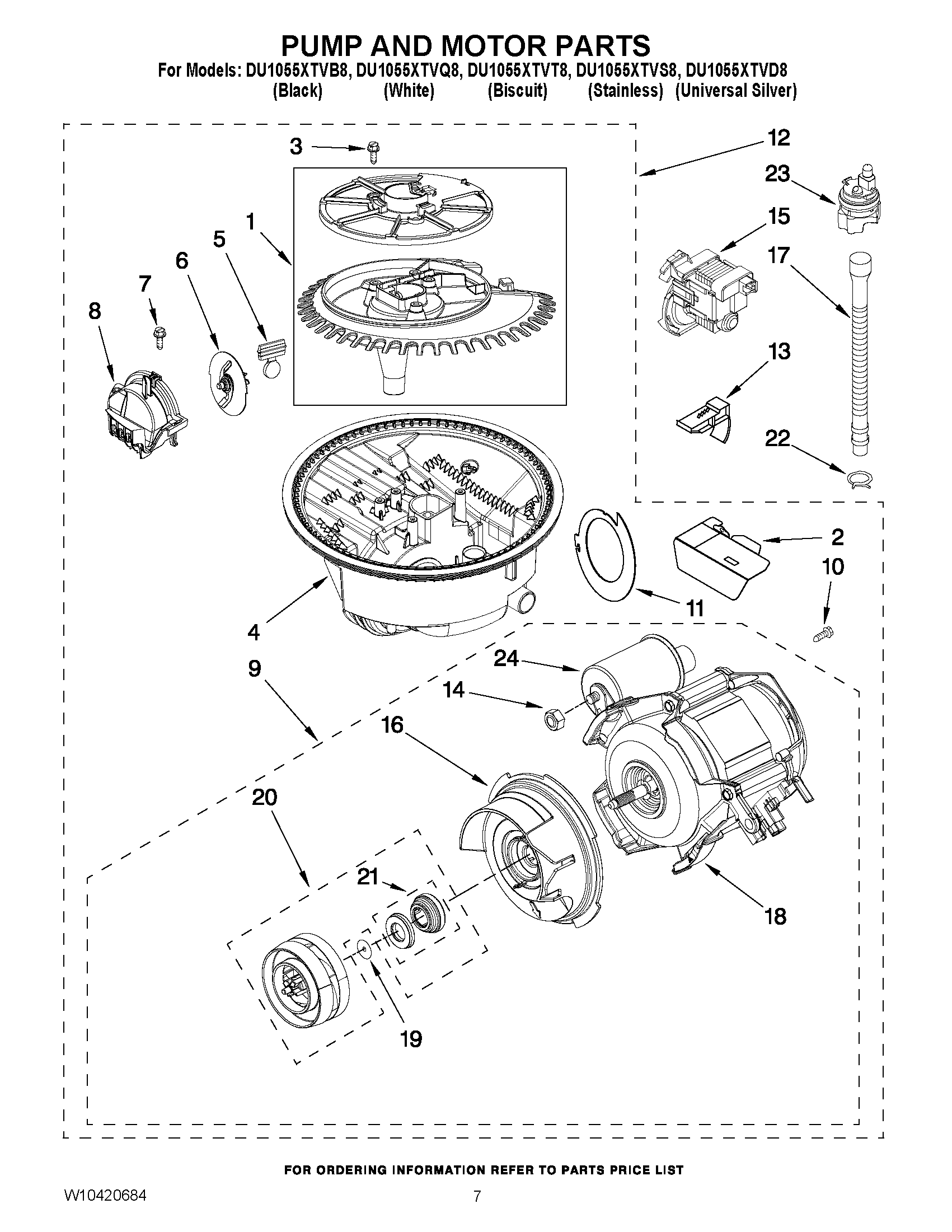 PUMP AND MOTOR PARTS

For Models: DU1055XTVB8, DU1055XTVQ8, DU1055XTVT8, DU1055XTVS8, DU1055XTVD8
(Black) (White) (Biscuit) (Stainless) (Universal Silver)

3
12
23
1
15
5
17
6
7
8
13
22
2
10
11
4
24
9
14
16
20
21
18
19

FOR ORDERING INFORMATION REFER TO PARTS PRICE LIST

W10420684

7