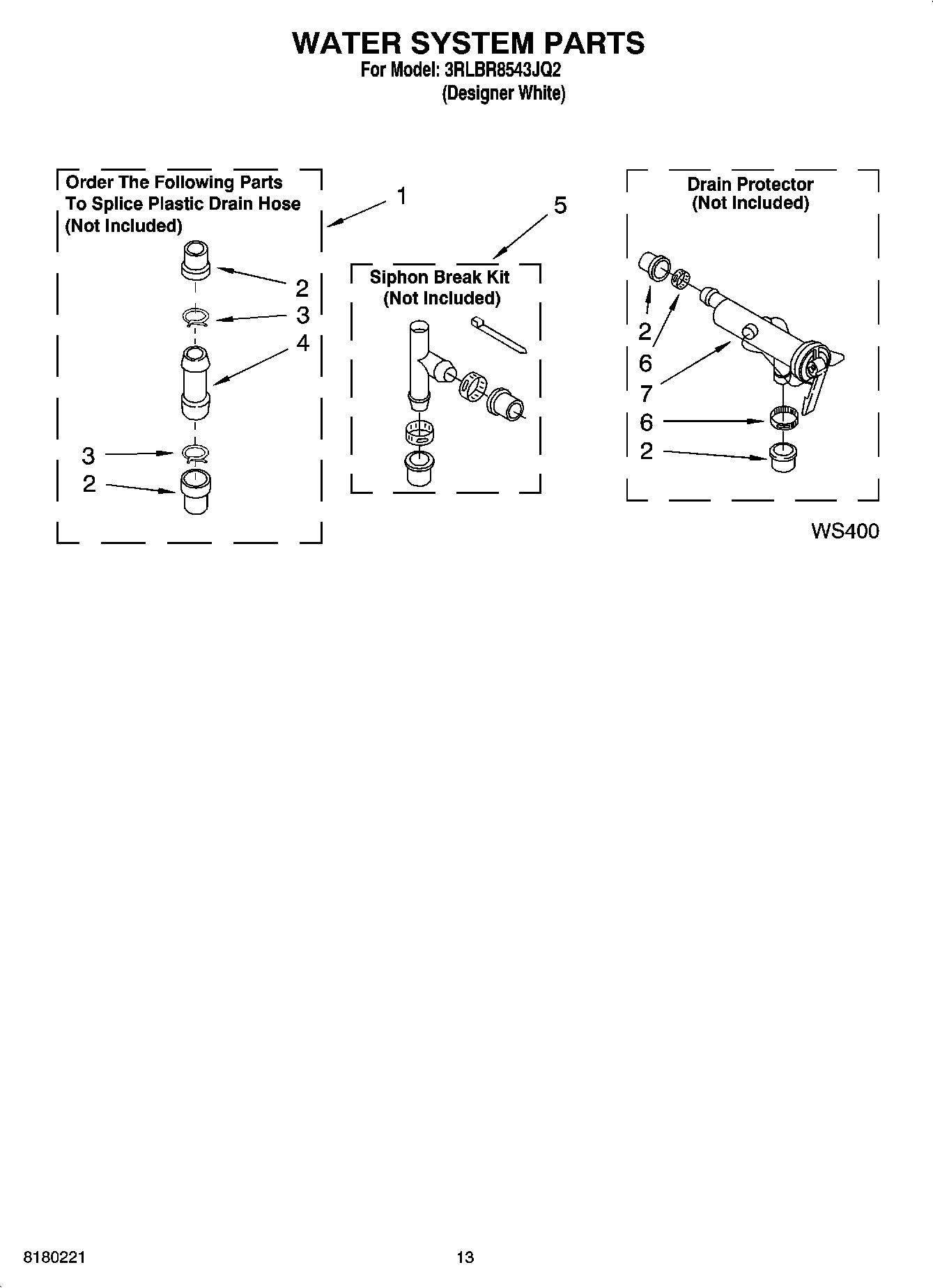 WATER SYSTEM PARTS
For Model: 3RLBR8543JQ2
(Designer White)

Order The Following Parts To Splice Plastic Drain Hose (Not Included)

1

2
3
4
3
2

5

Siphon Break Kit (Not Included)

Drain Protector (Not Included)

2
6
7
6
2

WS400

8180221

13