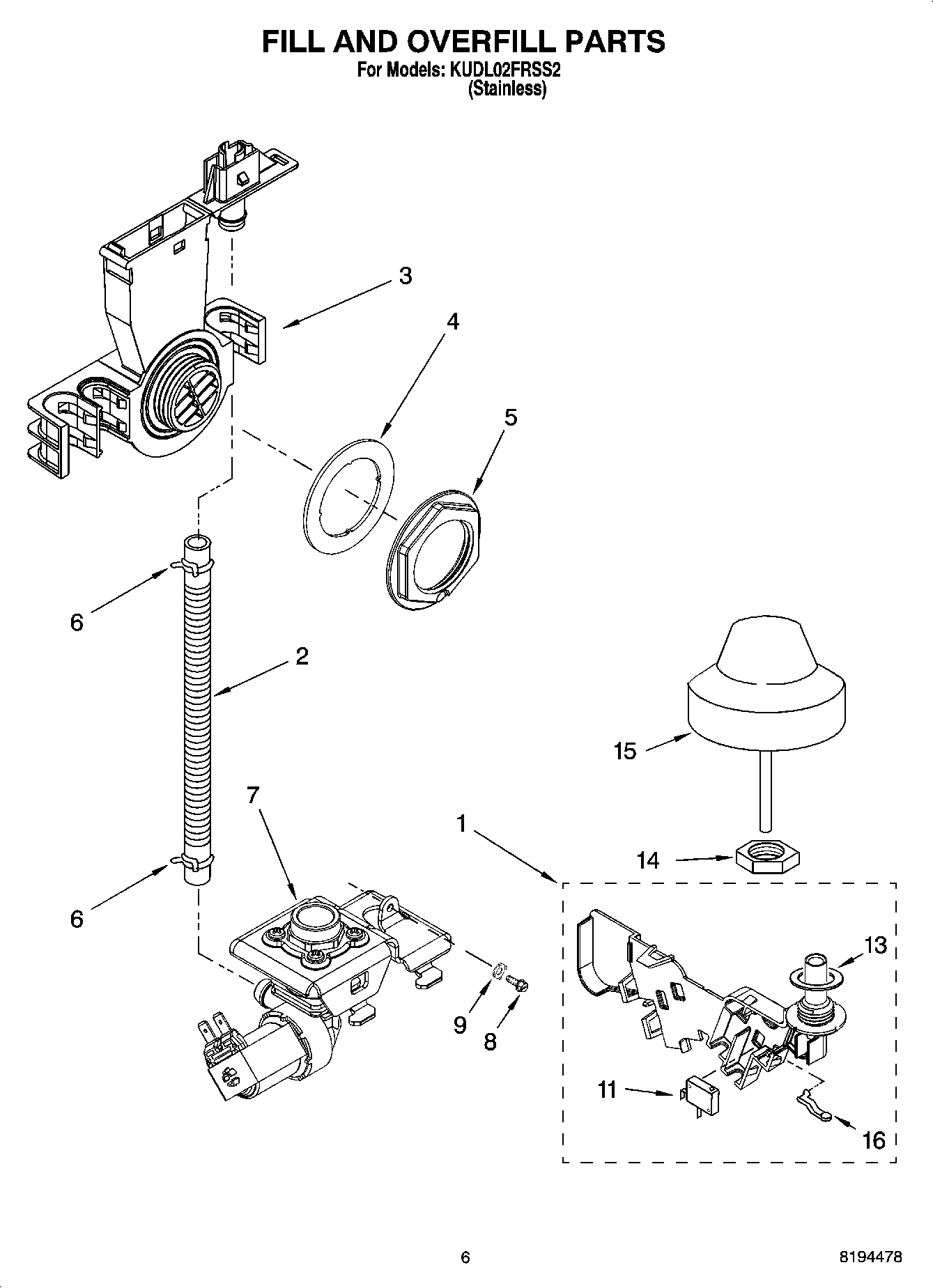 FILL AND OVERFILL PARTS
For Models: KUDL02FRSS2
(Stainless)

3
4
5
6
2
15
7
1
14
6
13
9
8
11
16

6
8194478