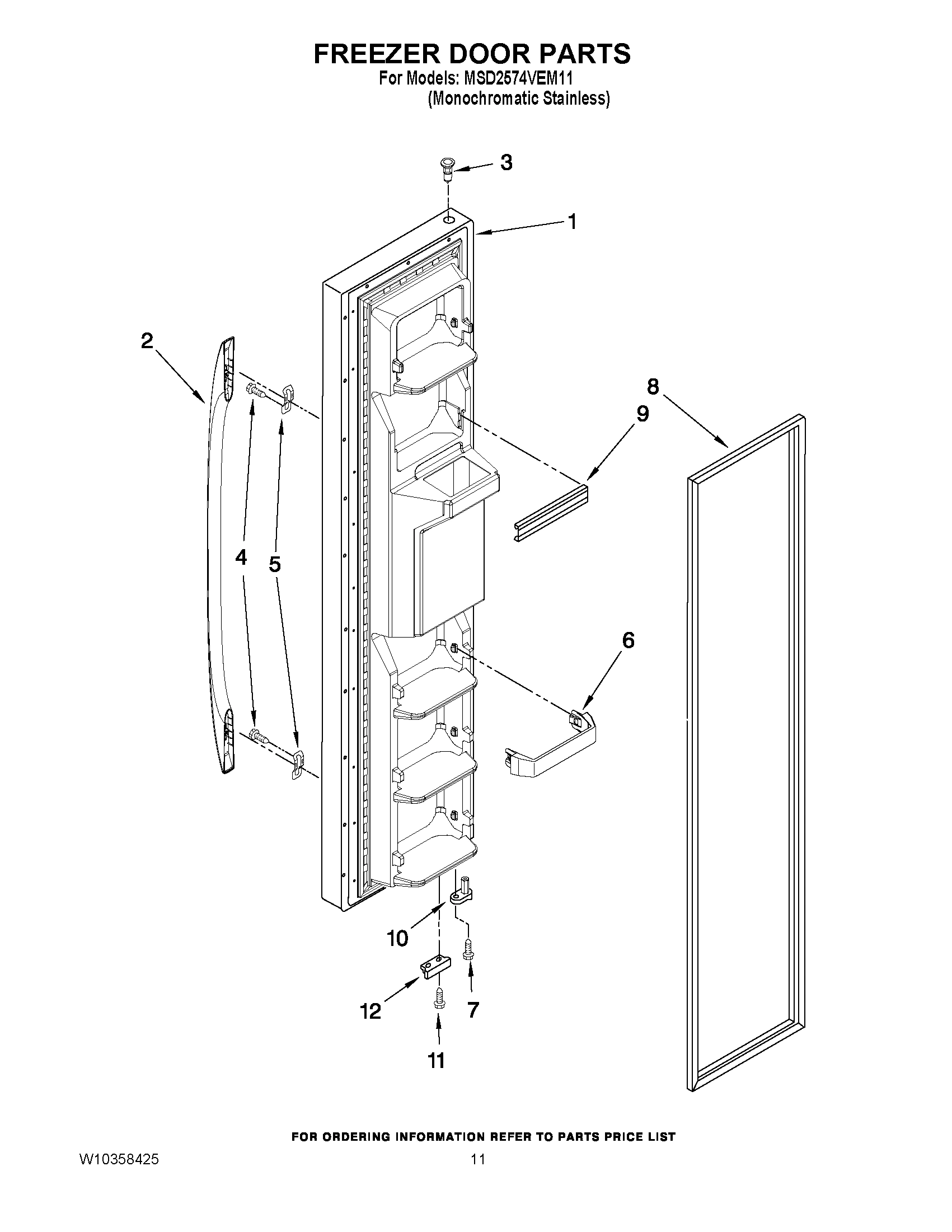 FREEZER DOOR PARTS
For Models: MSD2574VEM11
(Monochromatic Stainless)

3
1
2
8
9
4
5
6
10
12
7
11

FOR ORDERING INFORMATION REFER TO PARTS PRICE LIST

W10358425
11