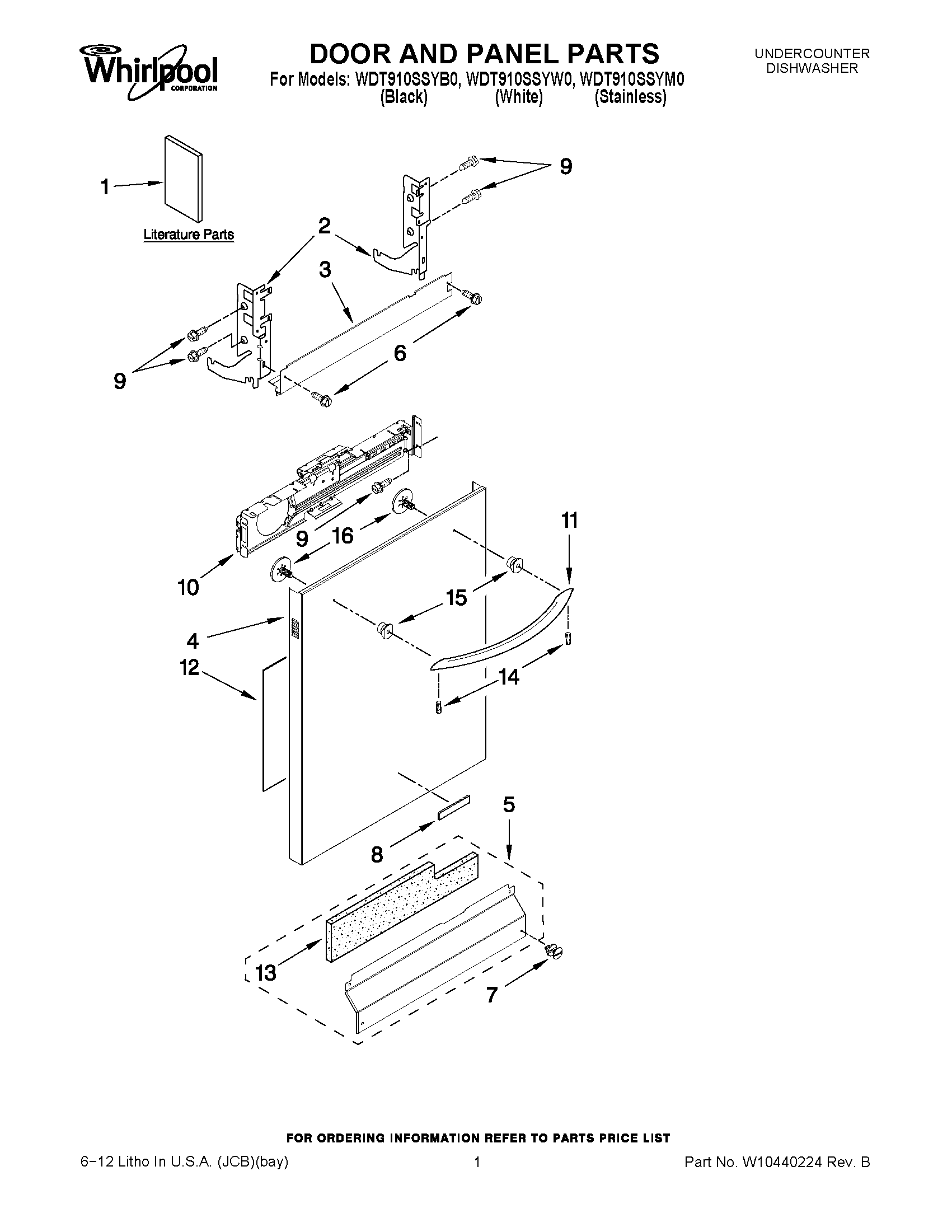 Whirlpool CORPORATION

DOOR AND PANEL PARTS

For Models: WDT910SSYB0, WDT910SSYW0, WDT910SSYM0
(Black) (White) (Stainless)

UNDERCOUNTER DISHWASHER

1
Literature Parts
9
2
3
6
9
9
16
11
10
15
4
12
14
5
8
13
7

FOR ORDERING INFORMATION REFER TO PARTS PRICE LIST

6−12 Litho In U.S.A. (JCB)(bay)

1

Part No. W10440224 Rev. B