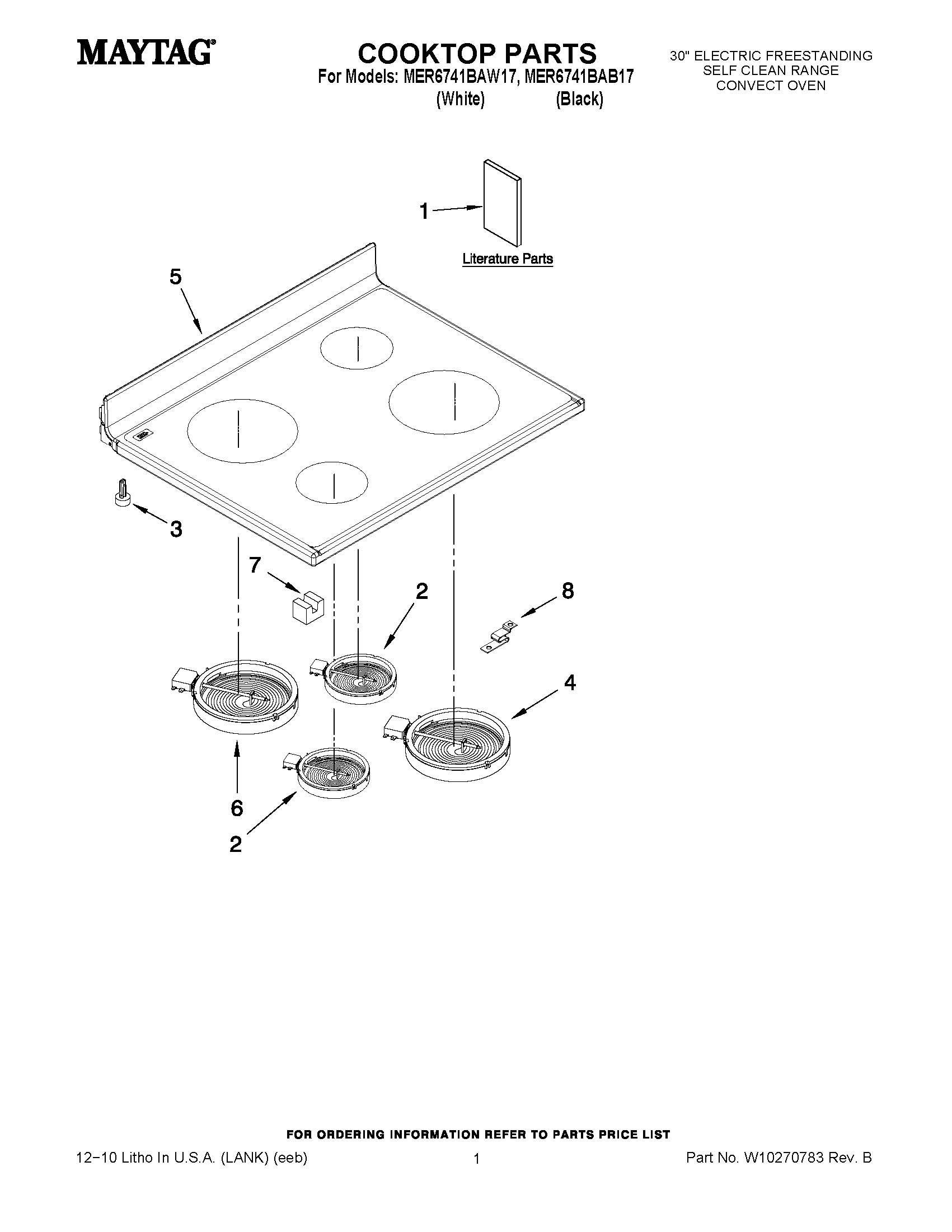 MAYTAG®

COOKTOP PARTS
For Models: MER6741BAW17, MER6741BAB17
(White) (Black)

30" ELECTRIC FREESTANDING
SELF CLEAN RANGE
CONVECT OVEN

1

Literature Parts

5

3

7

2

8

4

6

2

FOR ORDERING INFORMATION REFER TO PARTS PRICE LIST

12−10 Litho In U.S.A. (LANK) (eeb)

1

Part No. W10270783 Rev. B