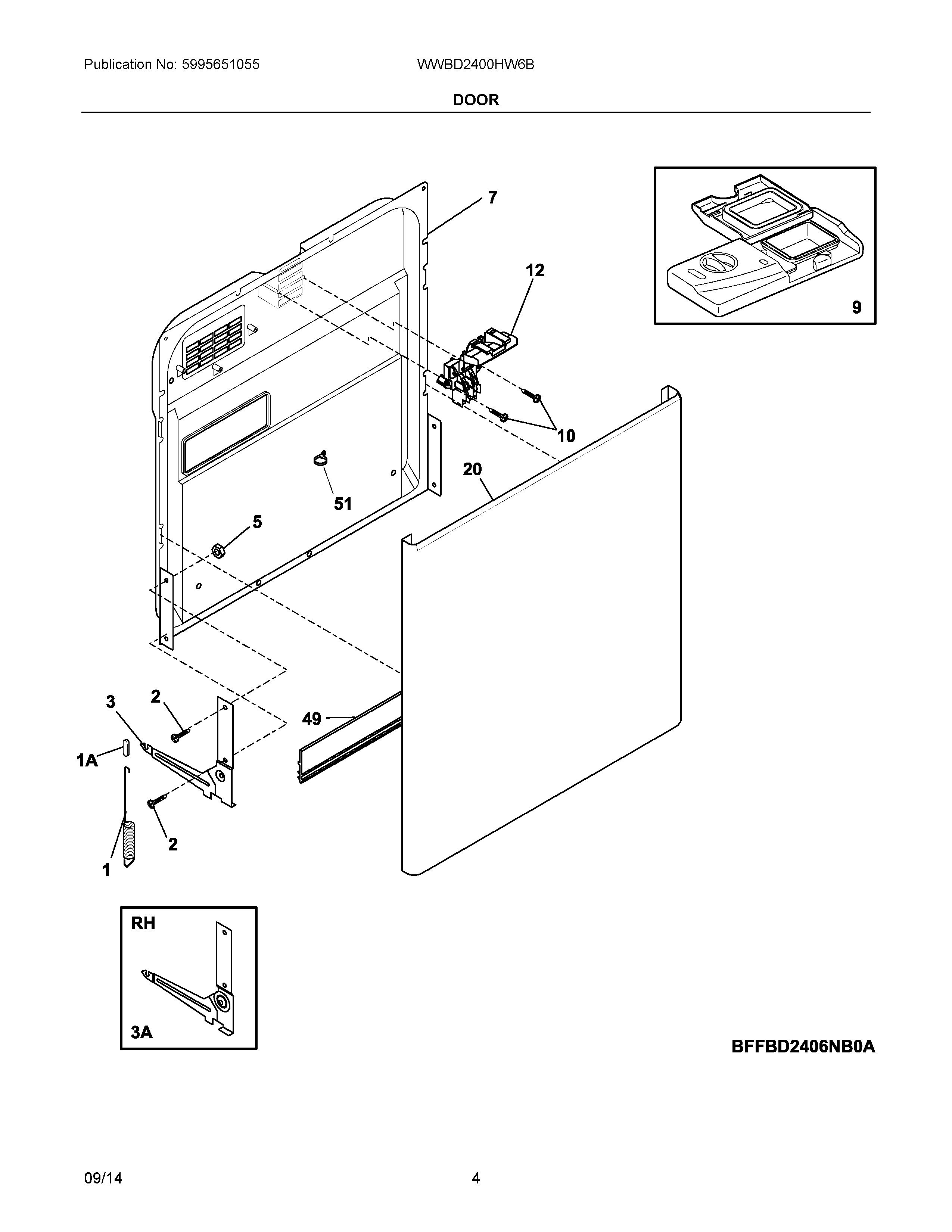 Publication No: 5995651055

WWBD2400HW6B

DOOR

7

12

9

10

20

51

5

3

2

49

1A

2

1

RH

3A

BFFBD2406NB0A

09/14

4