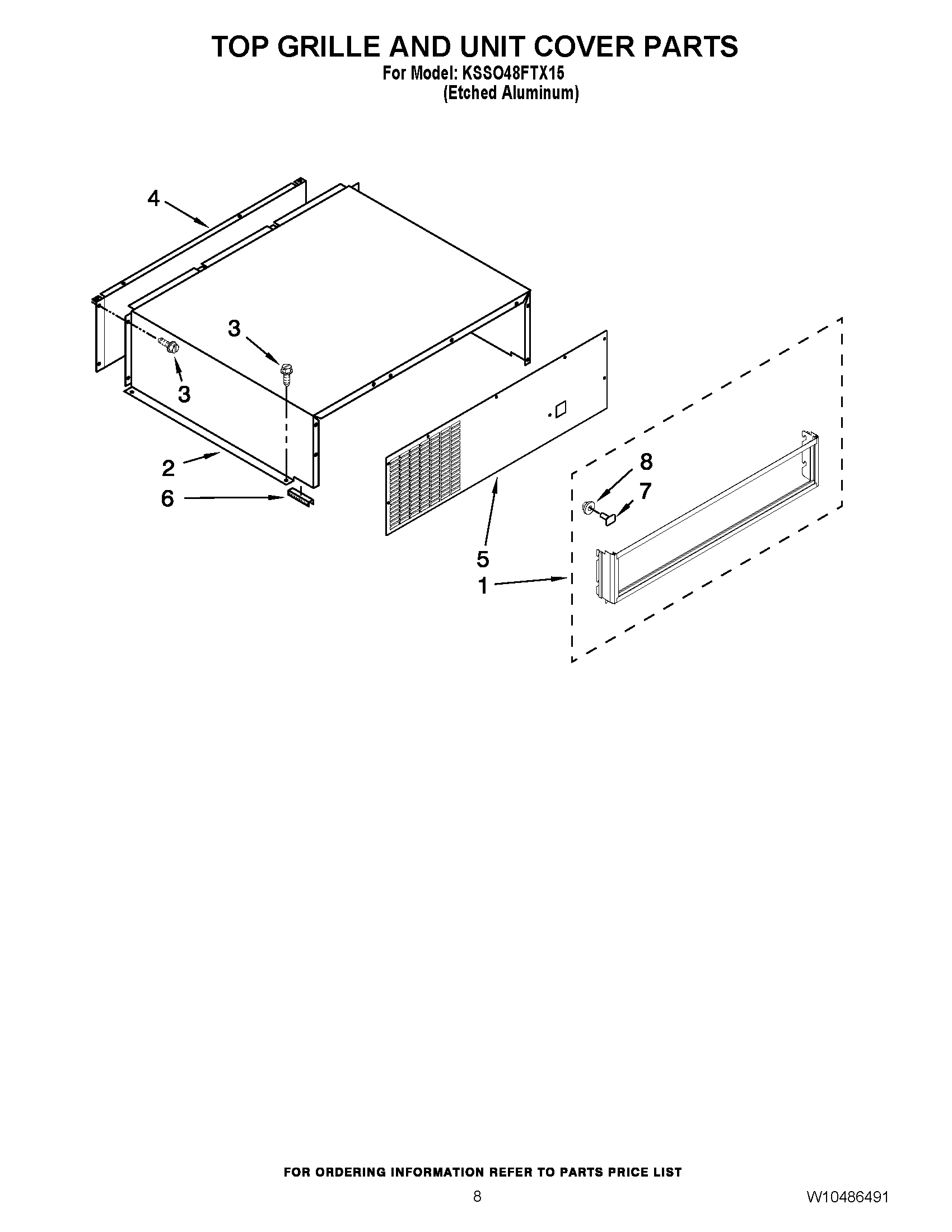 TOP GRILLE AND UNIT COVER PARTS
For Model: KSSO48FTX15
(Etched Aluminum)

4
3
3
2
6
8
7
5
1

FOR ORDERING INFORMATION REFER TO PARTS PRICE LIST
8
W10486491