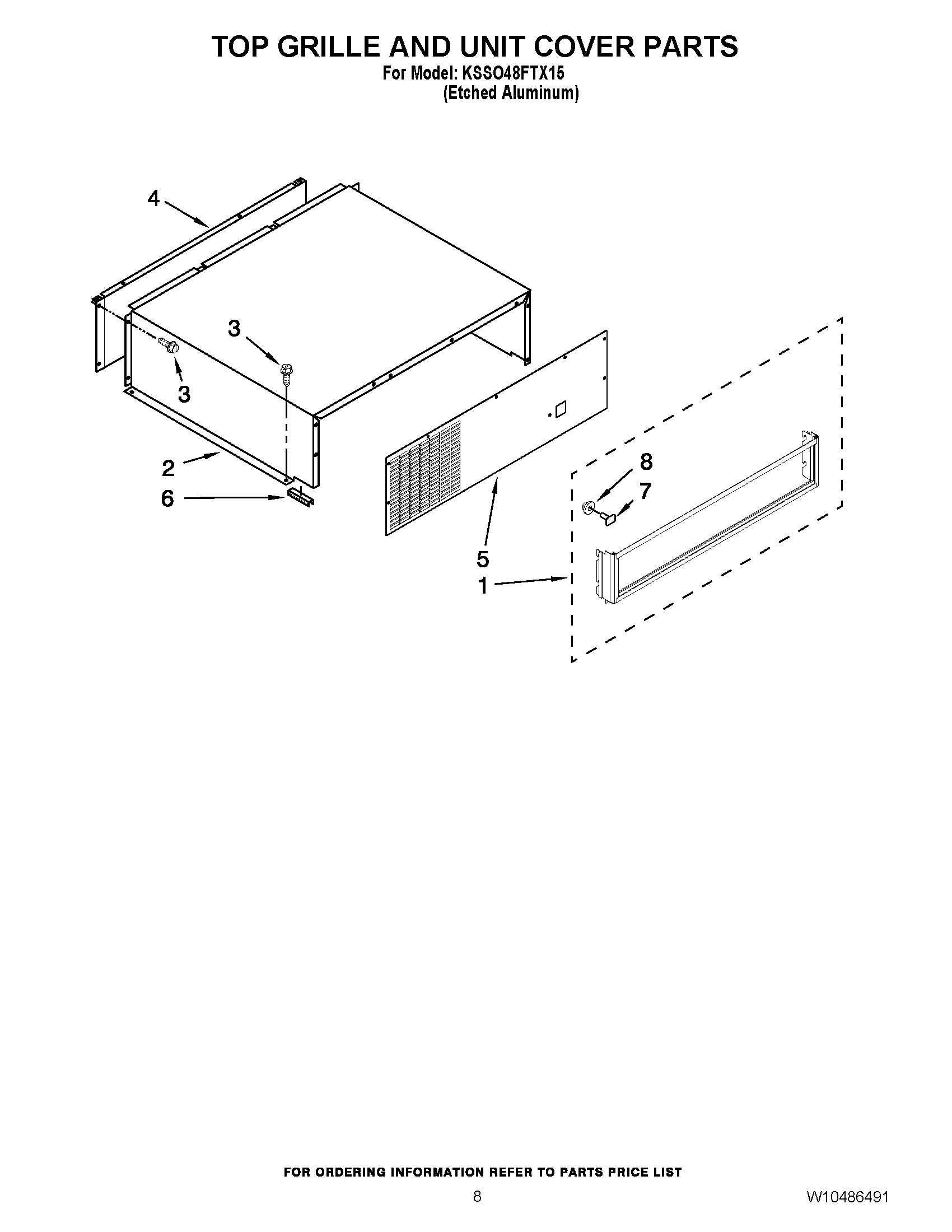 TOP GRILLE AND UNIT COVER PARTS
For Model: KSSO48FTX15
(Etched Aluminum)

4
3
3
2
6
8
7
5
1

FOR ORDERING INFORMATION REFER TO PARTS PRICE LIST

8

W10486491