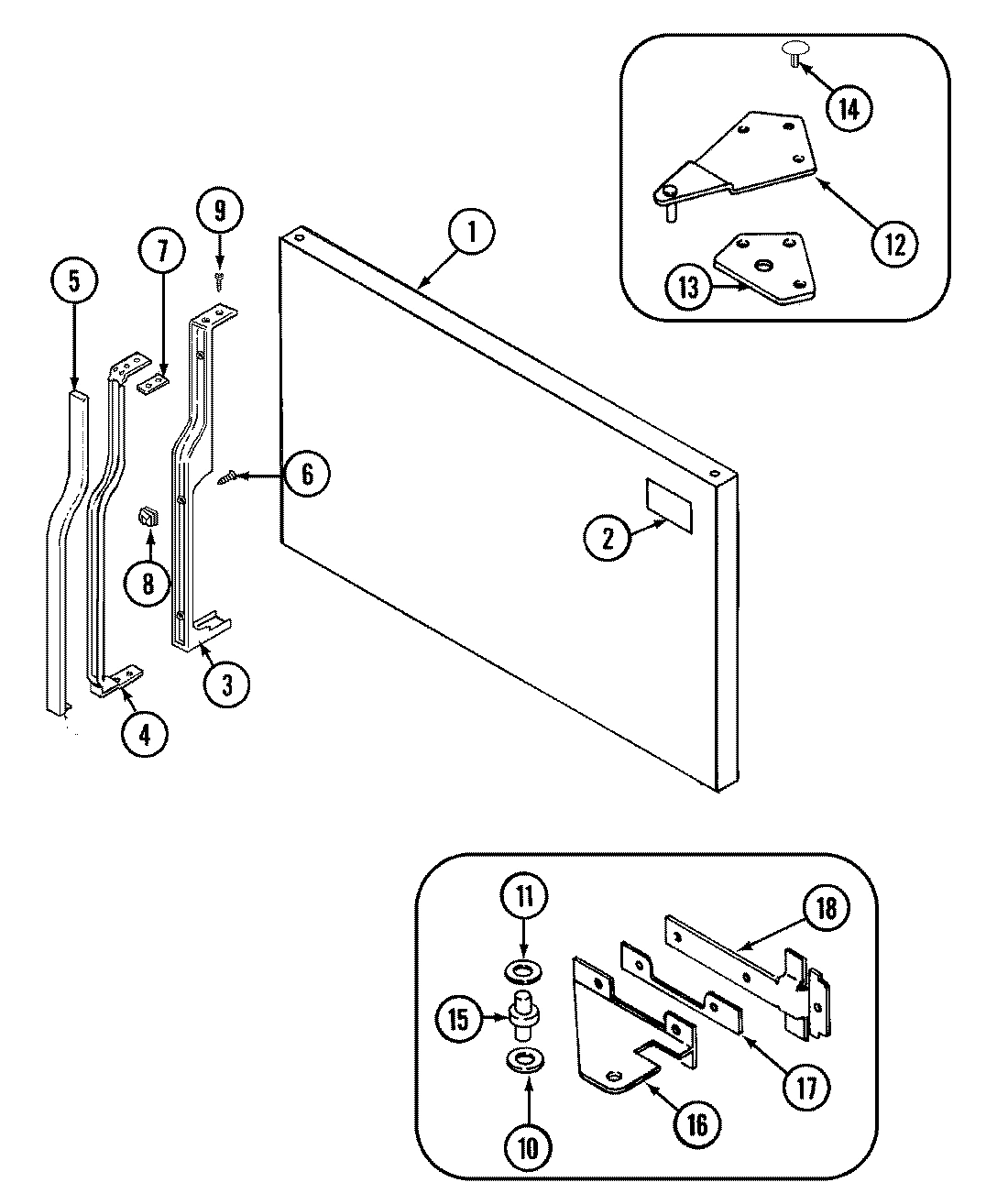 14
12
13
9
7
1
5
6
2
8
3
4
11
18
15
17
16
10