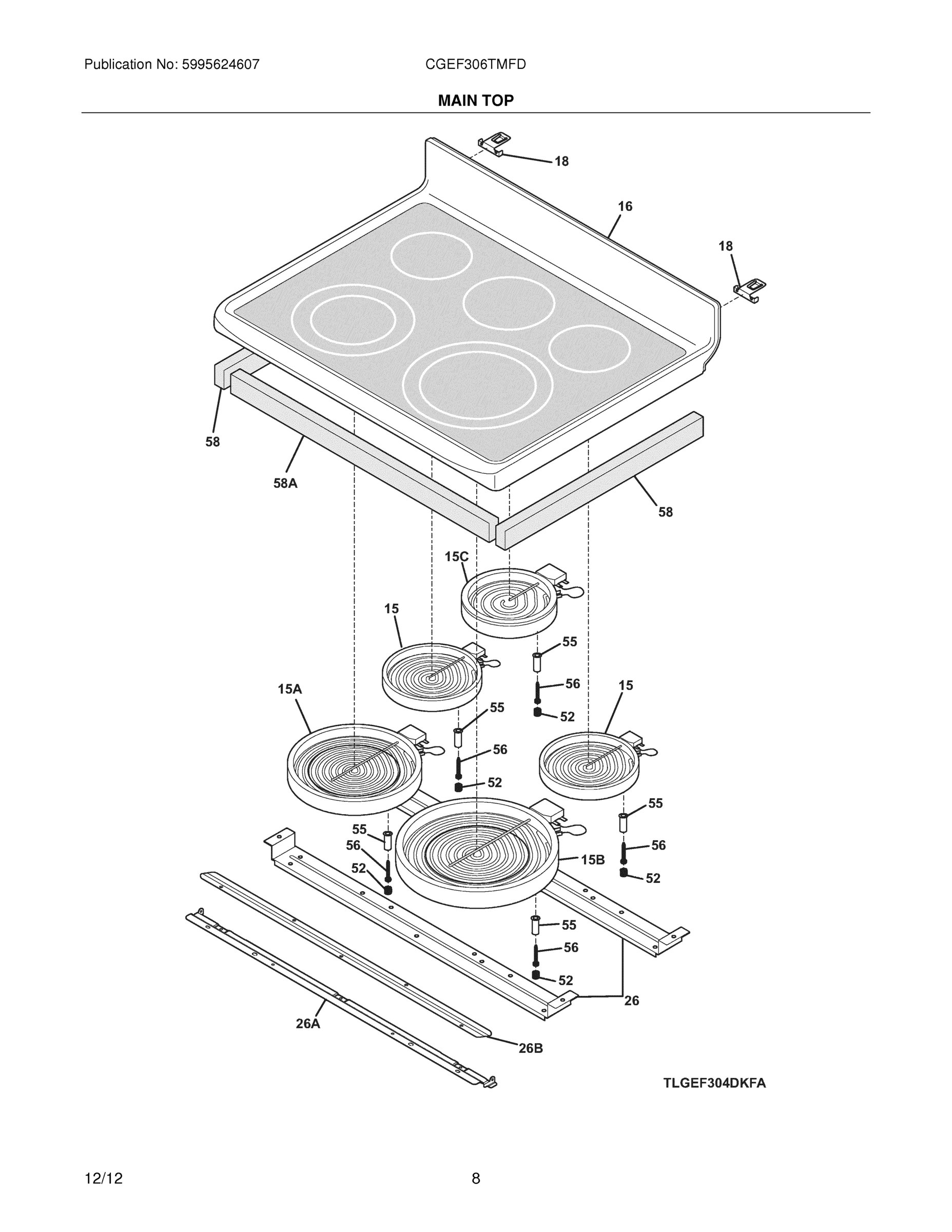 Publication No: 5995624607

CGEF306TMFD

MAIN TOP

18

16

18

58

58A

58

15C

15

55

56

52

15A

55

56

52

15

55

56

52

55

56

52

15B

55

56

52

26

26A

26B

TLGEF304DKFA

12/12

8