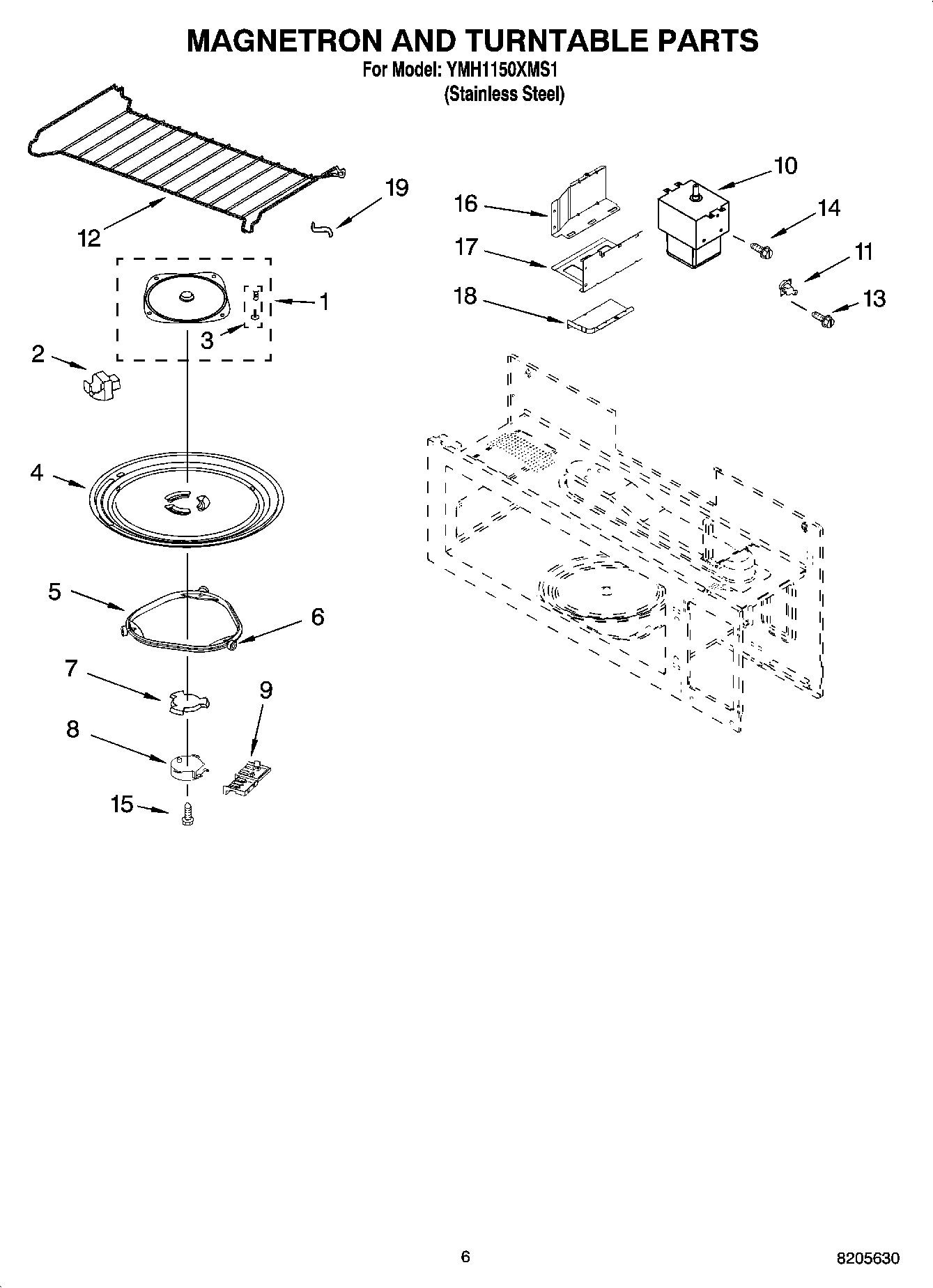 MAGNETRON AND TURNTABLE PARTS
For Model: YMH1150XMS1
(Stainless Steel)

12
19
1
3
2
4
5
6
7
8
9
15
16
17
18
10
14
11
13

6

8205630