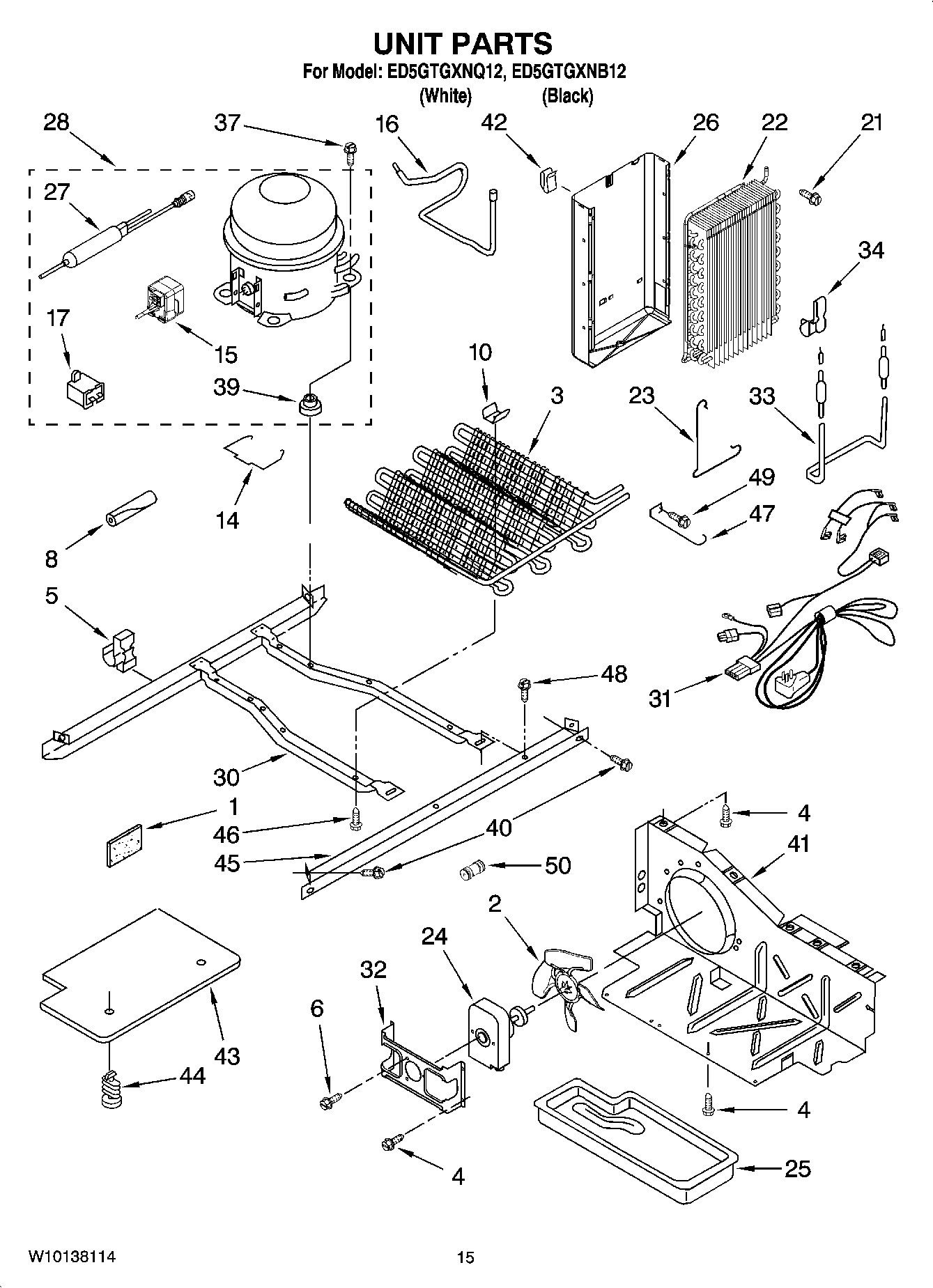 UNIT PARTS
For Model: ED5GTGXNQ12, ED5GTGXNB12
(White) (Black)

28
37
16
42
26
22
21
27
34
17
15
39
10
3
23
33
14
49
47
8
5
48
31
30
1
46
40
4
41
45
50
2
24
32
6
43
44
4
4
25

W10138114
15