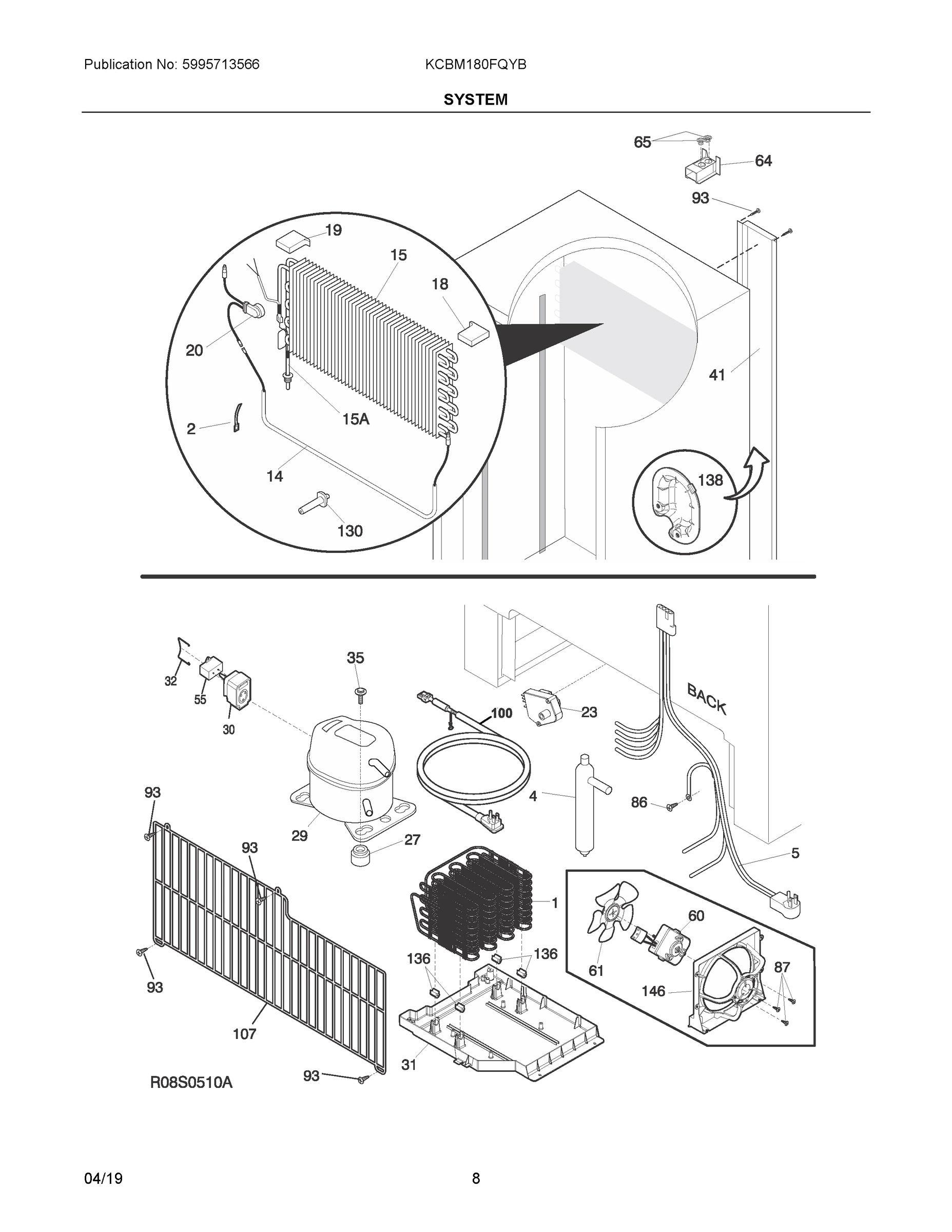 Publication No: 5995713566
KCBM180FQYB

SYSTEM

65
64
93
19
15
18
20
41
2
15A
14
138
130

35
32
55
30
100
23
BACK
93
4
86
29
27
93
5
1
60
136
136
61
87
93
146
107
31
R08S0510A
93

04/19
8