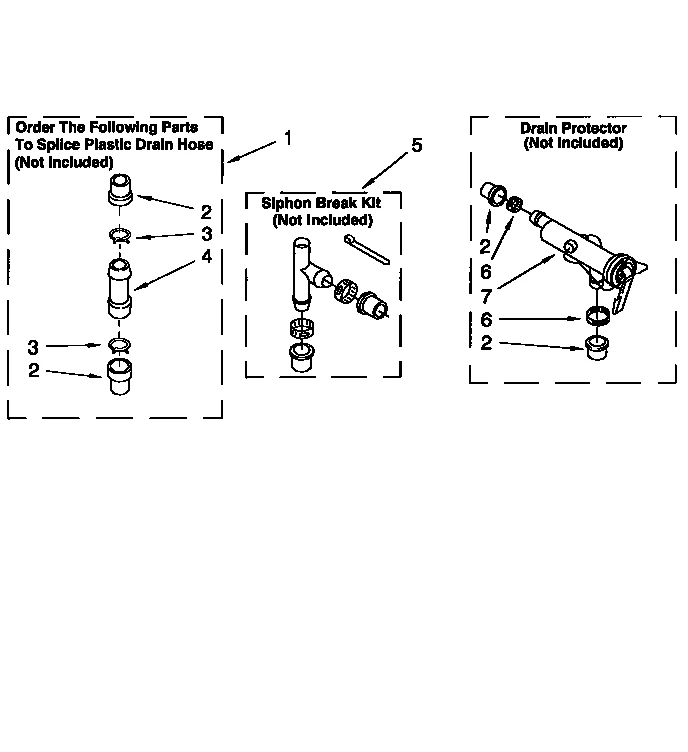 Order The Following Parts To Splice Plastic Drain Hose (Not Included)

1

2

3

4

3

2

5

Siphon Break Kit (Not Included)

Drain Protector (Not Included)

2

6

7

6

2