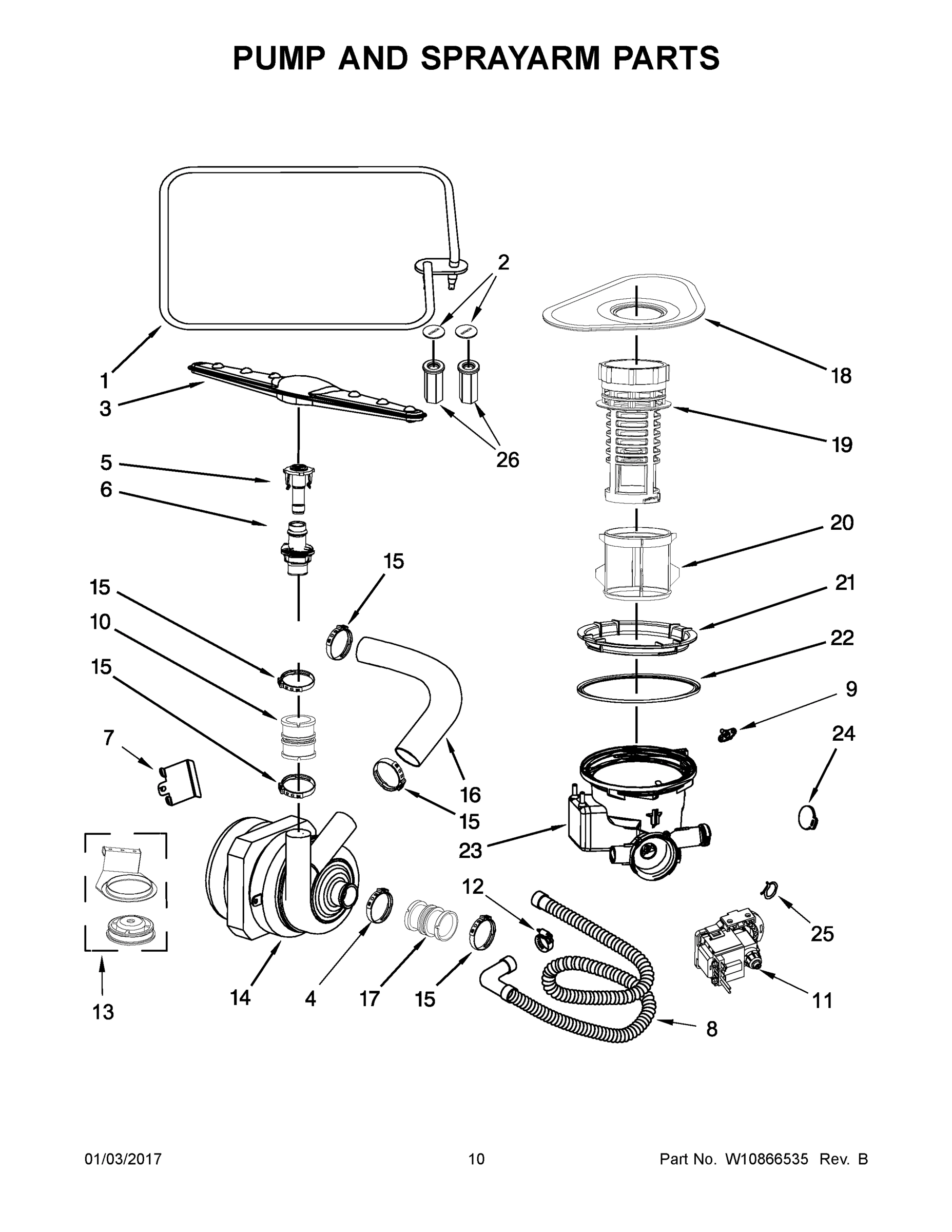 PUMP AND SPRAYARM PARTS

2

1

3

18

19

26

5

6

20

15

15

21

10

22

15

9

7

24

16

15

23

12

25

13

14

4

17

15

11

8

01/03/2017

10

Part No. W10866535 Rev. B